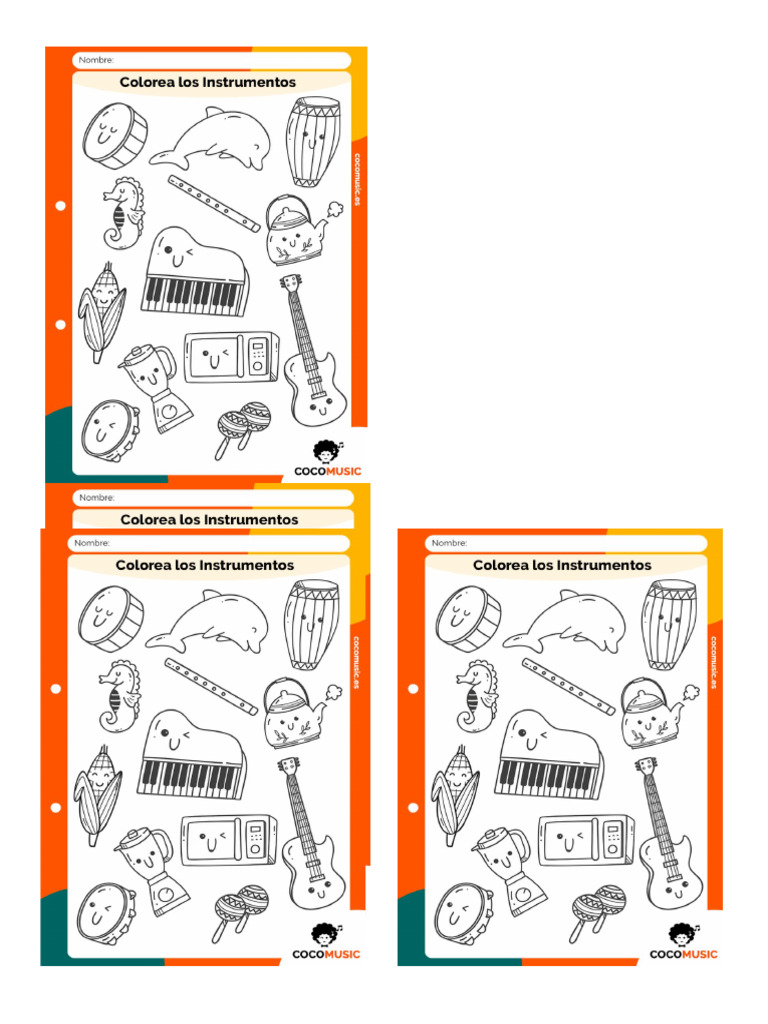 Nombre:

Colorea los Instrumentos

cocomusic.es

COCOMUSIC

Nombre:

Colorea los Instrumentos

Nombre:

Colorea los Instrumentos

cocomusic.es

COCOMUSIC

Nombre:

Colorea los Instrumentos

cocomusic.es

COCOMUSIC