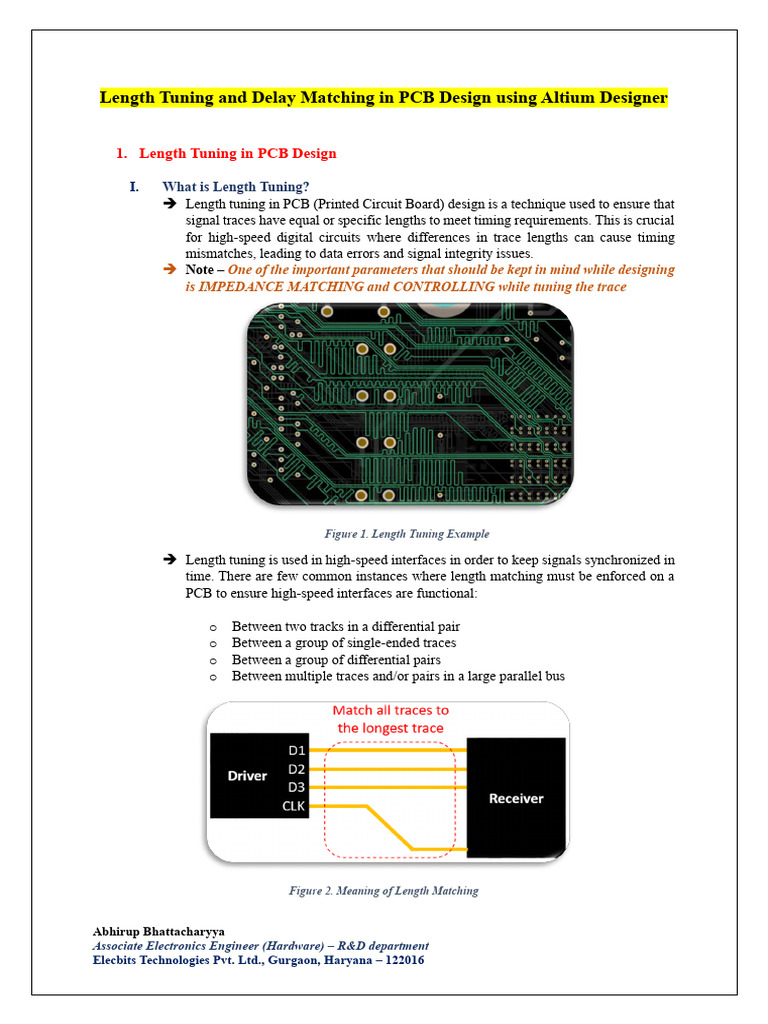 Length Tuning and Delay Matching in PCB Design using Altium Designer

1. Length Tuning in PCB Design

I. What is Length Tuning?

➔ Length tuning in PCB (Printed Circuit Board) design is a technique used to ensure that signal traces have equal or specific lengths to meet timing requirements. This is crucial for high-speed digital circuits where differences in trace lengths can cause timing mismatches, leading to data errors and signal integrity issues.

➔ Note – One of the important parameters that should be kept in mind while designing is IMPEDANCE MATCHING and CONTROLLING while tuning the trace

Figure 1. Length Tuning Example

➔ Length tuning is used in high-speed interfaces in order to keep signals synchronized in time. There are few common instances where length matching must be enforced on a PCB to ensure high-speed interfaces are functional:

o Between two tracks in a differential pair
o Between a group of single-ended traces
o Between a group of differential pairs
o Between multiple traces and/or pairs in a large parallel bus

Match all traces to the longest trace

Driver
D1
D2
D3
CLK
Receiver

Figure 2. Meaning of Length Matching

Abhirup Bhattacharyya
Associate Electronics Engineer (Hardware) – R&D department
Elecbits Technologies Pvt. Ltd., Gurgaon, Haryana – 122016