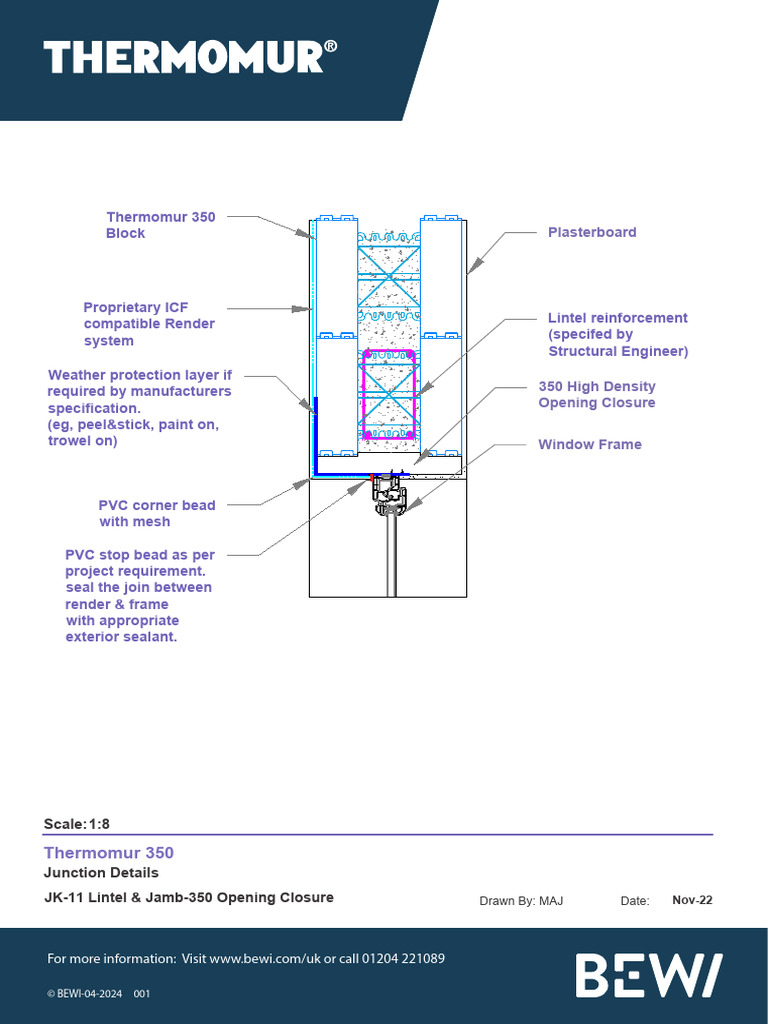 THERMOMUR®

Thermomur 350 Block

Proprietary ICF compatible Render system

Weather protection layer if required by manufacturers specification. (eg, peel&stick, paint on, trowel on)

PVC corner bead with mesh

PVC stop bead as per project requirement. seal the join between render & frame with appropriate exterior sealant.

Plasterboard

Lintel reinforcement (specifed by Structural Engineer)

350 High Density Opening Closure

Window Frame

Scale:1:8

Thermomur 350

Junction Details

JK-11 Lintel & Jamb-350 Opening Closure

Drawn By: MAJ

Date: Nov-22

For more information: Visit www.bewi.com/uk or call 01204 221089

© BEWI-04-2024 001

BEWI