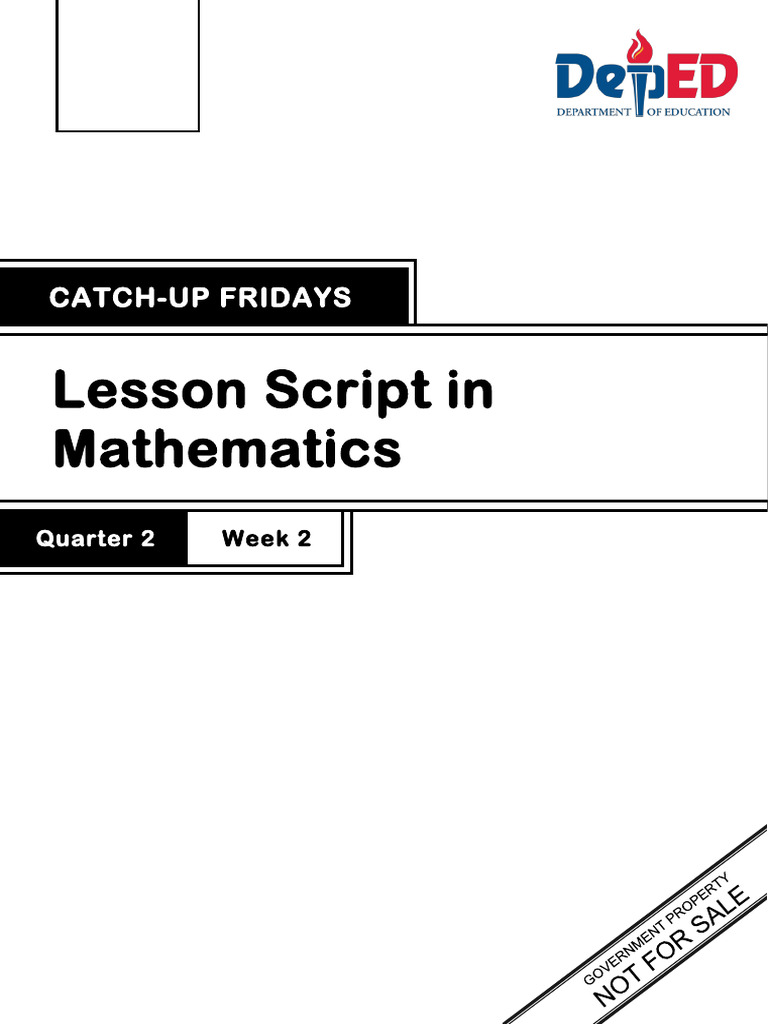 DepED
DEPARTMENT OF EDUCATION

CATCH-UP FRIDAYS

Lesson Script in Mathematics

Quarter 2
Week 2

GOVERNMENT PROPERTY
NOT FOR SALE