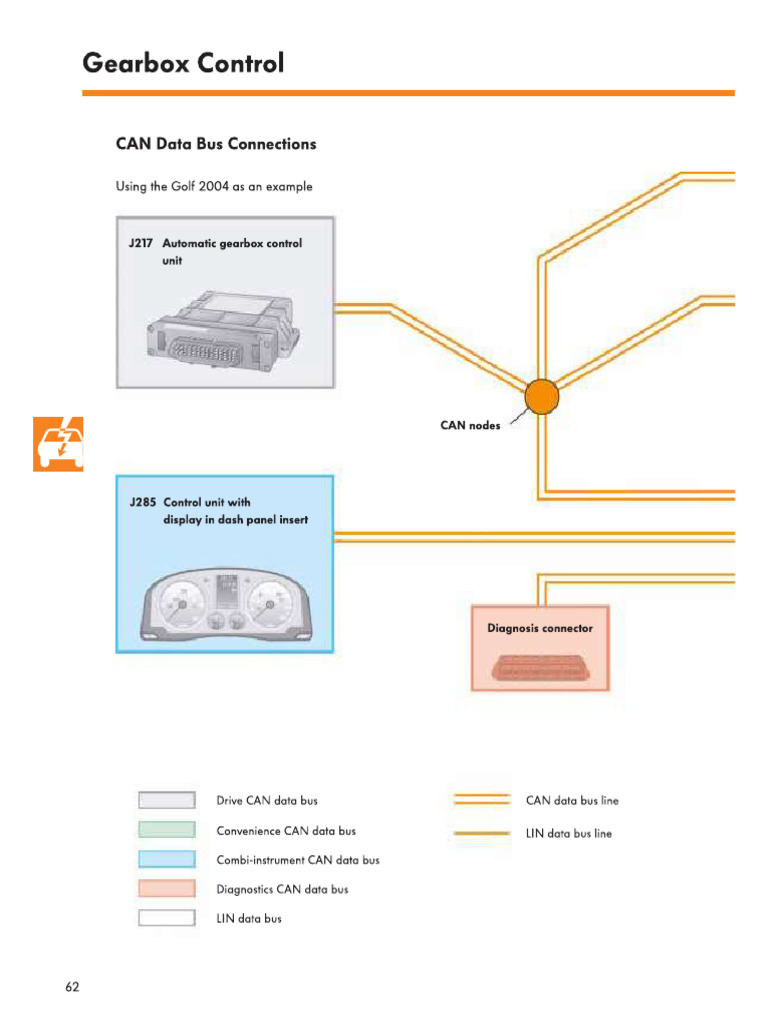 Gearbox Control

CAN Data Bus Connections

Using the Golf 2004 as an example

J217 Automatic gearbox control unit

CAN nodes

J285 Control unit with display in dash panel insert

Diagnosis connector

Drive CAN data bus

Convenience CAN data bus

Combi-instrument CAN data bus

Diagnostics CAN data bus

LIN data bus

CAN data bus line

LIN data bus line

62