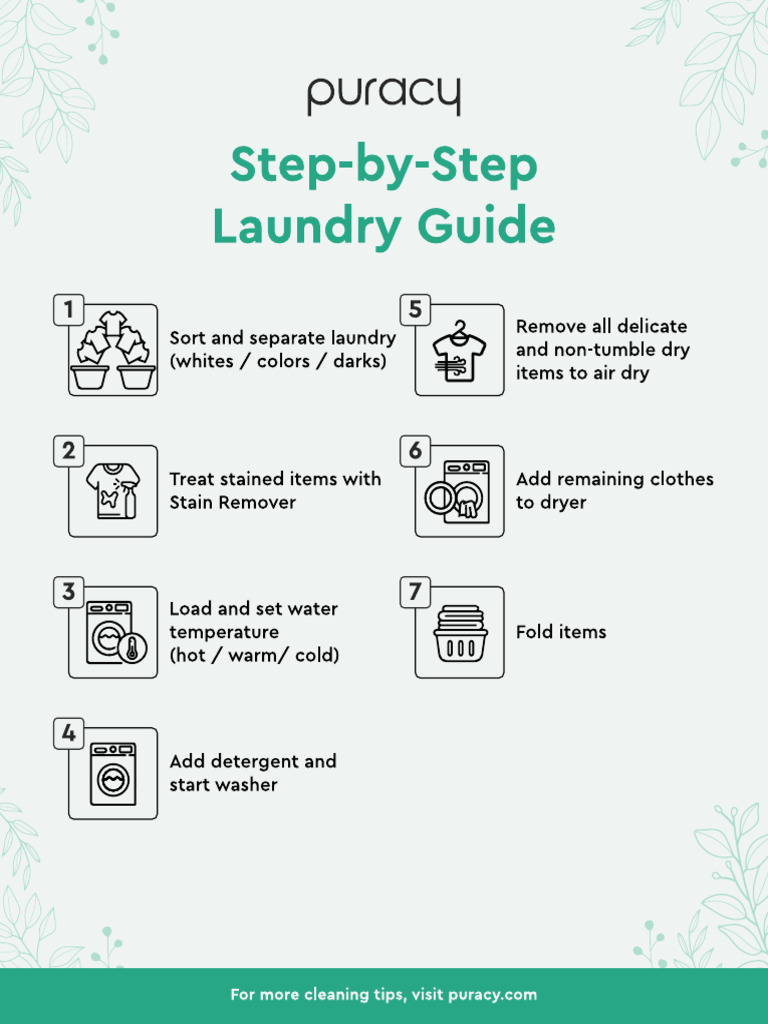 puracy

Step-by-Step Laundry Guide

1
Sort and separate laundry (whites / colors / darks)

2
Treat stained items with Stain Remover

3
Load and set water temperature (hot / warm/ cold)

4
Add detergent and start washer

5
Remove all delicate and non-tumble dry items to air dry

6
Add remaining clothes to dryer

7
Fold items

For more cleaning tips, visit puracy.com