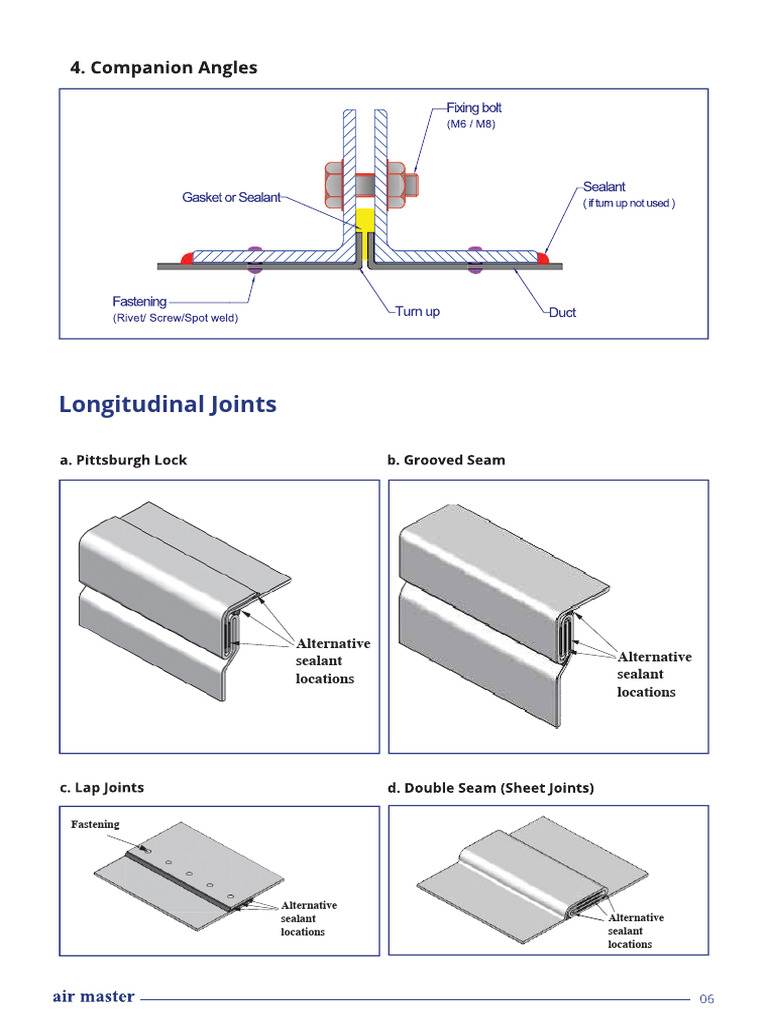 4. Companion Angles

Fixing bolt
(M6 / M8)

Gasket or Sealant

Sealant
( if turn up not used )

Fastening
(Rivet/ Screw/Spot weld)

Turn up

Duct

Longitudinal Joints

a. Pittsburgh Lock

Alternative sealant locations

b. Grooved Seam

Alternative sealant locations

c. Lap Joints

Fastening

Alternative sealant locations

d. Double Seam (Sheet Joints)

Alternative sealant locations

air master

06