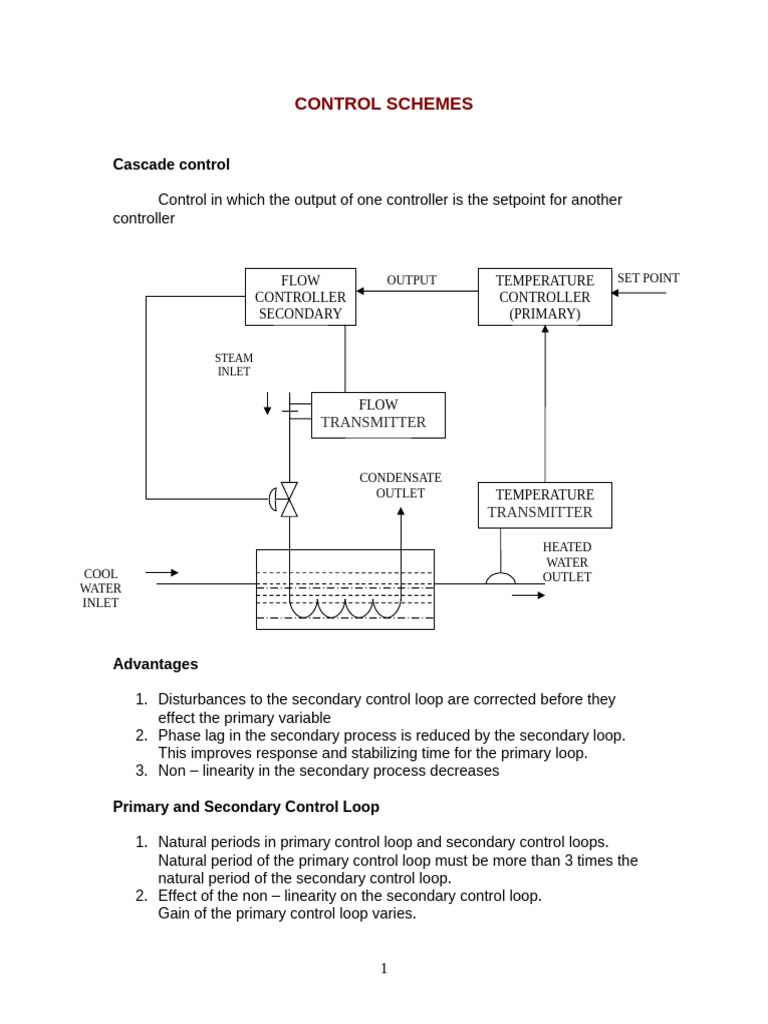 CONTROL SCHEMES

Cascade control

Control in which the output of one controller is the setpoint for another controller

FLOW CONTROLLER SECONDARY

OUTPUT

TEMPERATURE CONTROLLER (PRIMARY)

SET POINT

STEAM INLET

FLOW TRANSMITTER

CONDENSATE OUTLET

TEMPERATURE TRANSMITTER

HEATED WATER OUTLET

COOL WATER INLET

Advantages

1. Disturbances to the secondary control loop are corrected before they effect the primary variable
2. Phase lag in the secondary process is reduced by the secondary loop. This improves response and stabilizing time for the primary loop.
3. Non – linearity in the secondary process decreases

Primary and Secondary Control Loop

1. Natural periods in primary control loop and secondary control loops. Natural period of the primary control loop must be more than 3 times the natural period of the secondary control loop.
2. Effect of the non – linearity on the secondary control loop. Gain of the primary control loop varies.

1