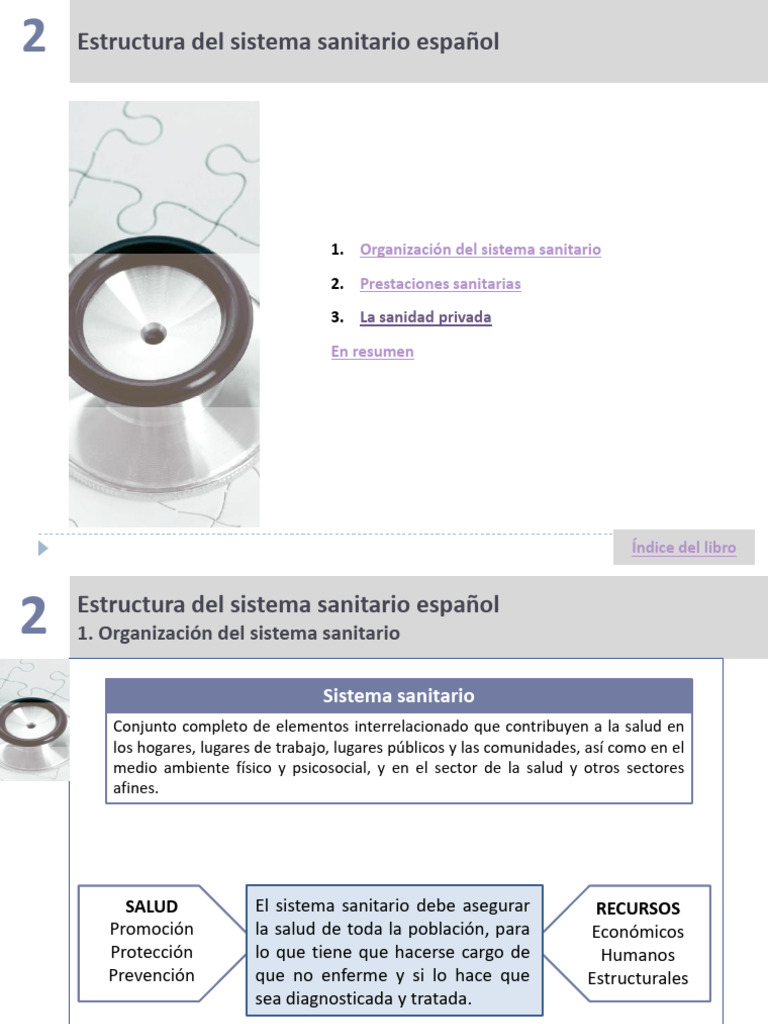 2 Estructura del sistema sanitario español

1. Organización del sistema sanitario
2. Prestaciones sanitarias
3. La sanidad privada

En resumen

Índice del libro

2 Estructura del sistema sanitario español
1. Organización del sistema sanitario

Sistema sanitario

Conjunto completo de elementos interrelacionado que contribuyen a la salud en los hogares, lugares de trabajo, lugares públicos y las comunidades, así como en el medio ambiente físico y psicosocial, y en el sector de la salud y otros sectores afines.

SALUD
Promoción
Protección
Prevención

El sistema sanitario debe asegurar la salud de toda la población, para lo que tiene que hacerse cargo de que no enferme y si lo hace que sea diagnosticada y tratada.

RECURSOS
Económicos
Humanos
Estructurales