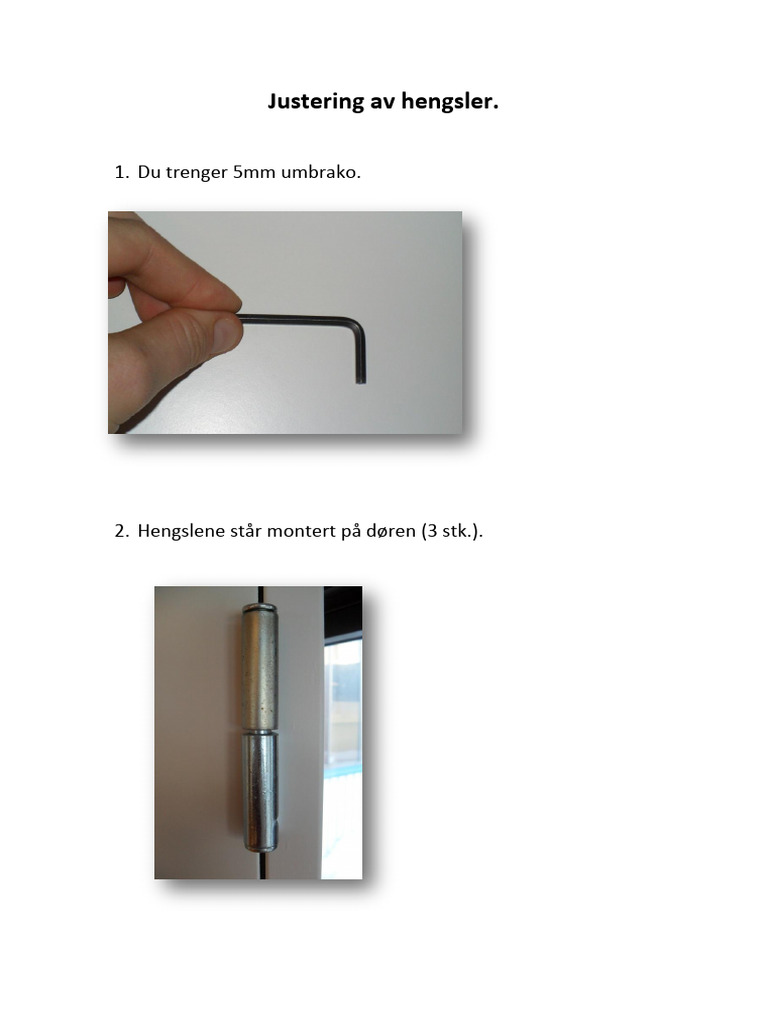 Justering av hengsler.

1. Du trenger 5mm umbrako.

2. Hengslene står montert på døren (3 stk.).