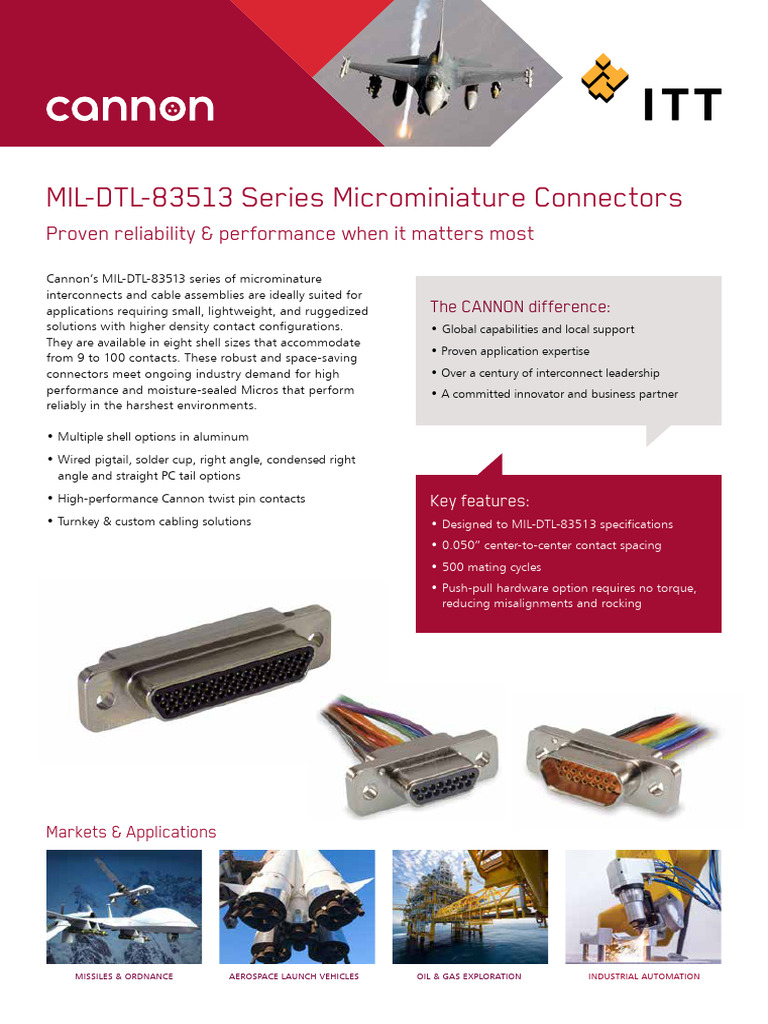 cannon

ITT

MIL-DTL-83513 Series Microminiature Connectors

Proven reliability & performance when it matters most

Cannon's MIL-DTL-83513 series of microminature interconnects and cable assemblies are ideally suited for applications requiring small, lightweight, and ruggedized solutions with higher density contact configurations. They are available in eight shell sizes that accommodate from 9 to 100 contacts. These robust and space-saving connectors meet ongoing industry demand for high performance and moisture-sealed Micros that perform reliably in the harshest environments.

• Multiple shell options in aluminum
• Wired pigtail, solder cup, right angle, condensed right angle and straight PC tail options
• High-performance Cannon twist pin contacts
• Turnkey & custom cabling solutions

The CANNON difference:
• Global capabilities and local support
• Proven application expertise
• Over a century of interconnect leadership
• A committed innovator and business partner

Key features:
• Designed to MIL-DTL-83513 specifications
• 0.050" center-to-center contact spacing
• 500 mating cycles
• Push-pull hardware option requires no torque, reducing misalignments and rocking

Markets & Applications

MISSILES & ORDNANCE

AEROSPACE LAUNCH VEHICLES

OIL & GAS EXPLORATION

INDUSTRIAL AUTOMATION