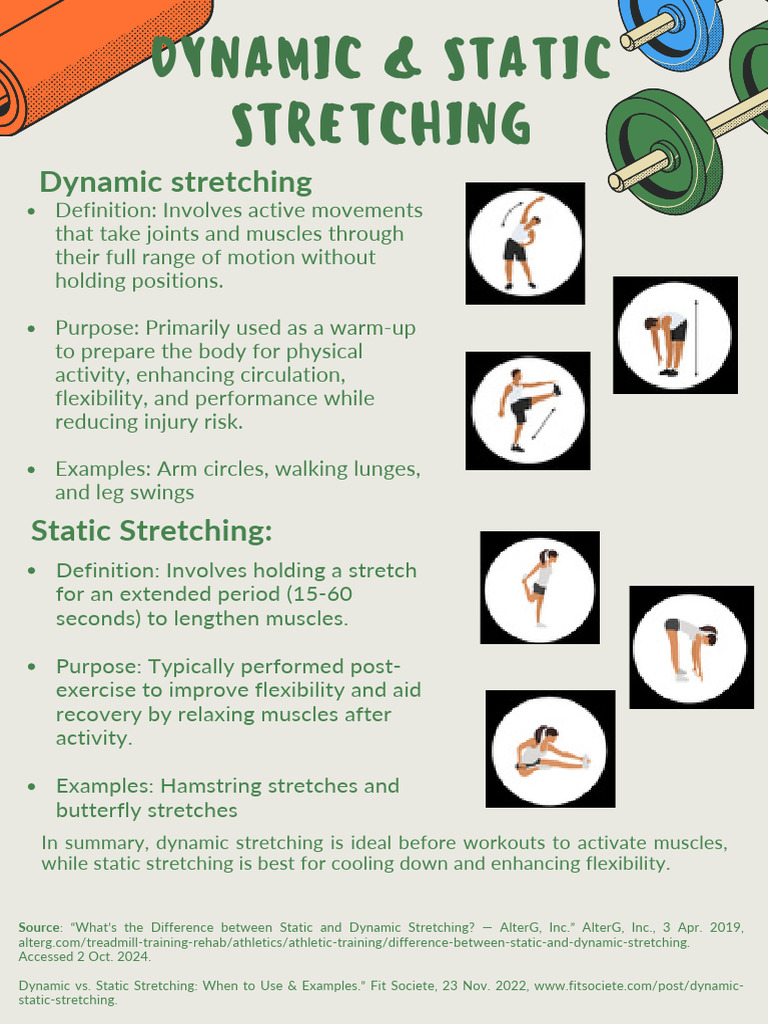 DYNAMIC & STATIC STRETCHING

Dynamic stretching

• Definition: Involves active movements that take joints and muscles through their full range of motion without holding positions.

• Purpose: Primarily used as a warm-up to prepare the body for physical activity, enhancing circulation, flexibility, and performance while reducing injury risk.

• Examples: Arm circles, walking lunges, and leg swings

Static Stretching:

• Definition: Involves holding a stretch for an extended period (15-60 seconds) to lengthen muscles.

• Purpose: Typically performed post-exercise to improve flexibility and aid recovery by relaxing muscles after activity.

• Examples: Hamstring stretches and butterfly stretches

In summary, dynamic stretching is ideal before workouts to activate muscles, while static stretching is best for cooling down and enhancing flexibility.

Source: "What's the Difference between Static and Dynamic Stretching? — AlterG, Inc." AlterG, Inc., 3 Apr. 2019, alterg.com/treadmill-training-rehab/athletics/athletic-training/difference-between-static-and-dynamic-stretching. Accessed 2 Oct. 2024.

Dynamic vs. Static Stretching: When to Use & Examples." Fit Societe, 23 Nov. 2022, www.fitsociete.com/post/dynamic-static-stretching.