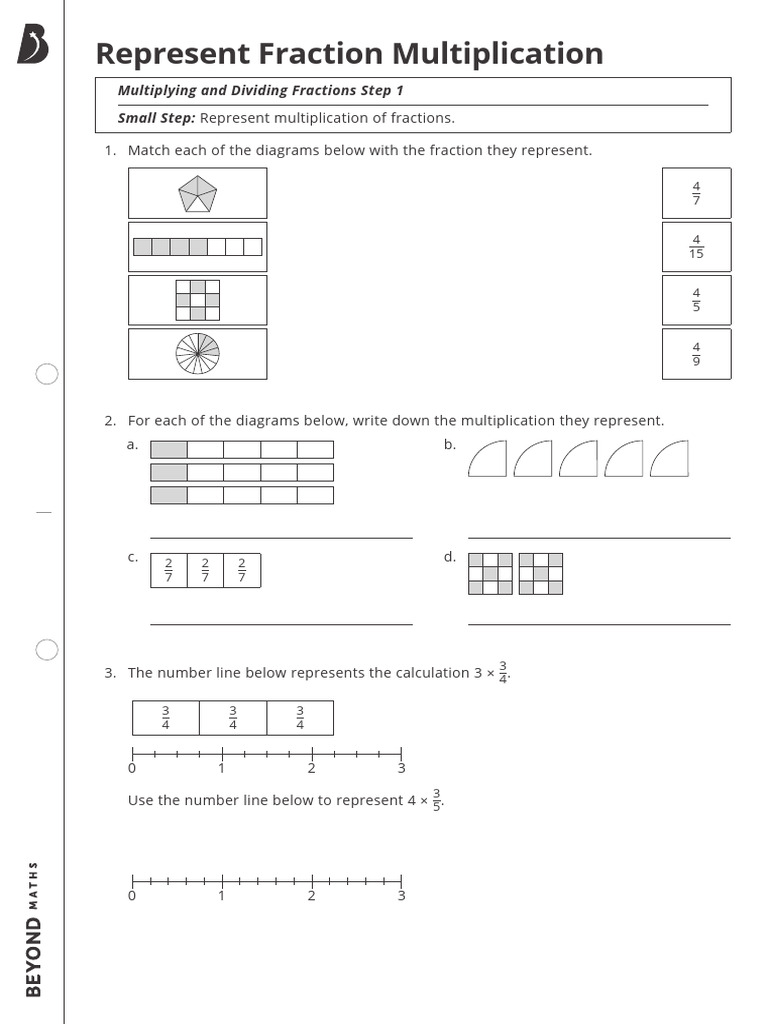 Represent Fraction Multiplication

Multiplying and Dividing Fractions Step 1

Small Step: Represent multiplication of fractions.

1. Match each of the diagrams below with the fraction they represent.

$\frac{4}{7}$

$\frac{4}{15}$

$\frac{4}{5}$

$\frac{4}{9}$

2. For each of the diagrams below, write down the multiplication they represent.

a.

b.

c. $\frac{2}{7}$ $\frac{2}{7}$ $\frac{2}{7}$

d.

3. The number line below represents the calculation $3 \times \frac{3}{4}$.

$\frac{3}{4}$ $\frac{3}{4}$ $\frac{3}{4}$

0 1 2 3

Use the number line below to represent $4 \times \frac{3}{5}$.

0 1 2 3

BEYOND MATHS