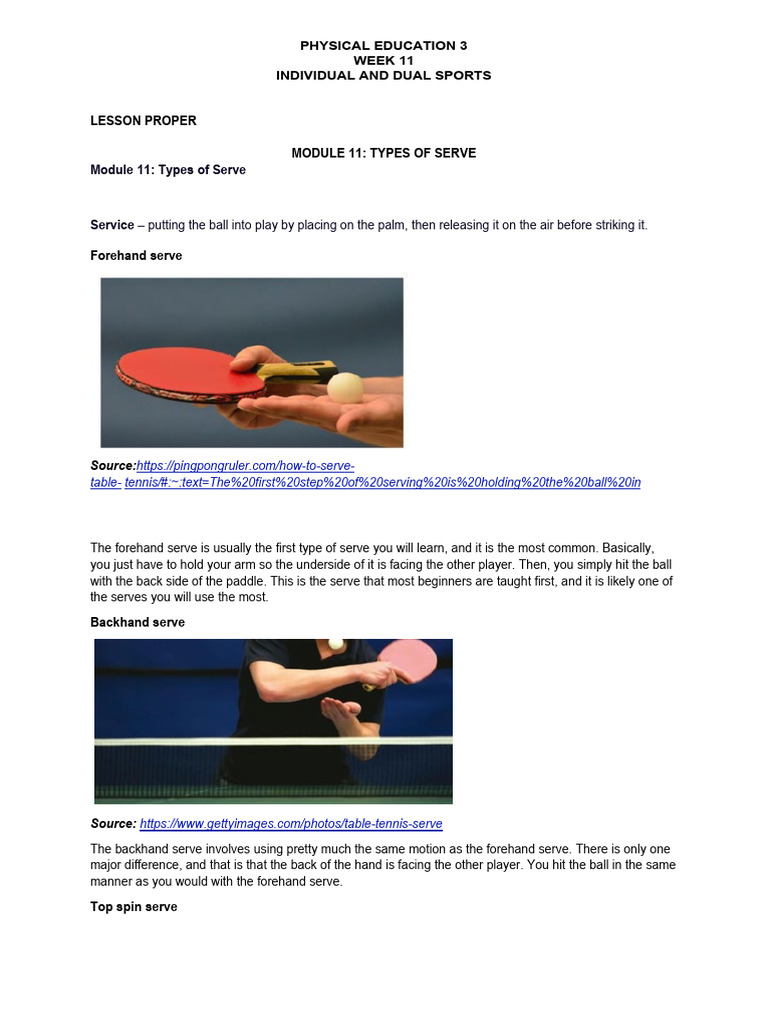 PHYSICAL EDUCATION 3
WEEK 11
INDIVIDUAL AND DUAL SPORTS

LESSON PROPER

MODULE 11: TYPES OF SERVE

Module 11: Types of Serve

Service – putting the ball into play by placing on the palm, then releasing it on the air before striking it.

Forehand serve

Source:https://pingpongruler.com/how-to-serve-table- tennis/#:~:text=The%20first%20step%20of%20serving%20is%20holding%20the%20ball%20in

The forehand serve is usually the first type of serve you will learn, and it is the most common. Basically, you just have to hold your arm so the underside of it is facing the other player. Then, you simply hit the ball with the back side of the paddle. This is the serve that most beginners are taught first, and it is likely one of the serves you will use the most.

Backhand serve

Source: https://www.gettyimages.com/photos/table-tennis-serve

The backhand serve involves using pretty much the same motion as the forehand serve. There is only one major difference, and that is that the back of the hand is facing the other player. You hit the ball in the same manner as you would with the forehand serve.

Top spin serve