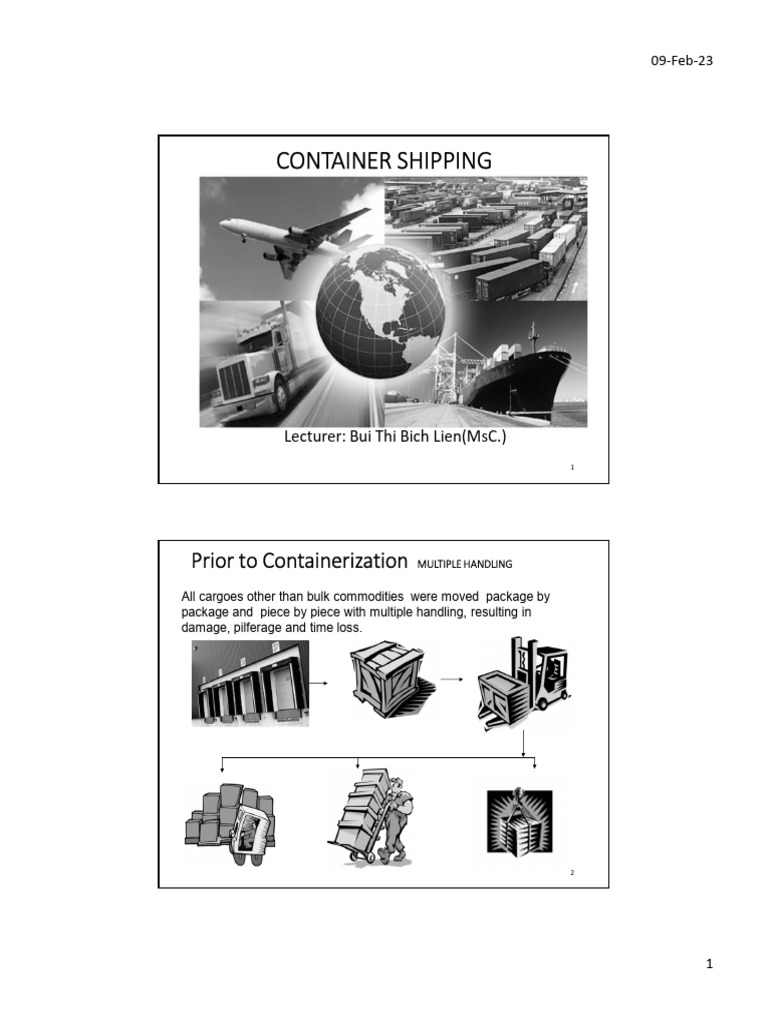 09-Feb-23

CONTAINER SHIPPING

Lecturer: Bui Thi Bich Lien(MsC.)

1

Prior to Containerization MULTIPLE HANDLING

All cargoes other than bulk commodities were moved package by package and piece by piece with multiple handling, resulting in damage, pilferage and time loss.

2

1