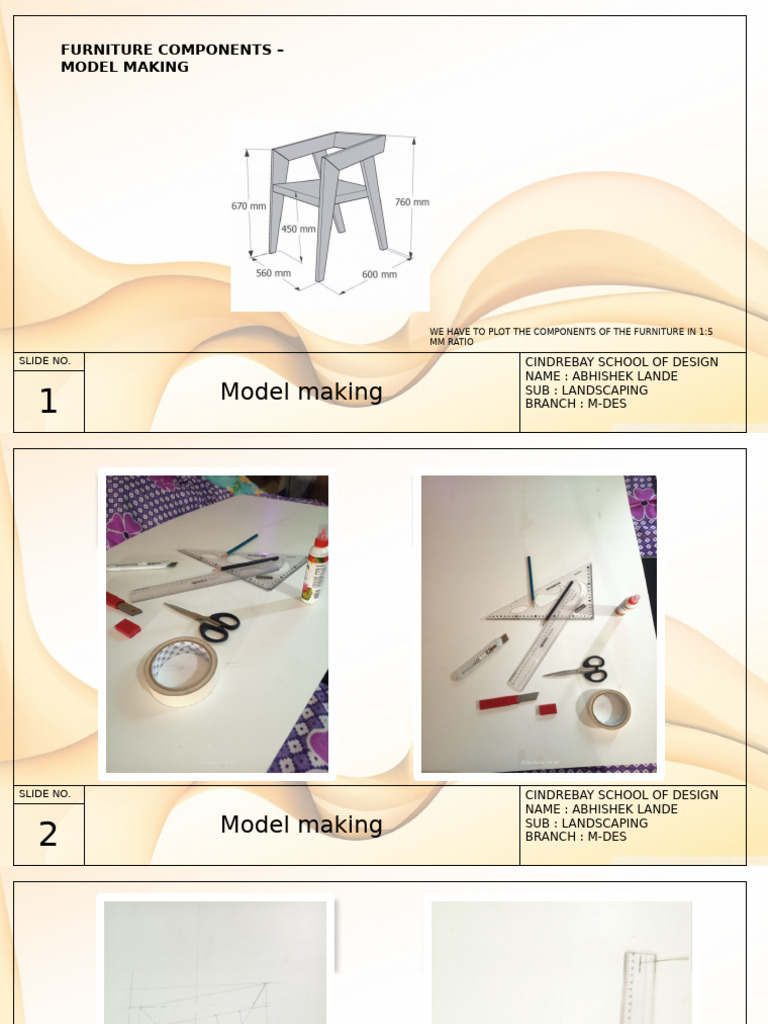 FURNITURE COMPONENTS – MODEL MAKING

670 mm
450 mm
760 mm
560 mm
600 mm

WE HAVE TO PLOT THE COMPONENTS OF THE FURNITURE IN 1:5 MM RATIO

SLIDE NO.
1
Model making
CINDREBAY SCHOOL OF DESIGN
NAME : ABHISHEK LANDE
SUB : LANDSCAPING
BRANCH : M-DES

SLIDE NO.
2
Model making
CINDREBAY SCHOOL OF DESIGN
NAME : ABHISHEK LANDE
SUB : LANDSCAPING
BRANCH : M-DES