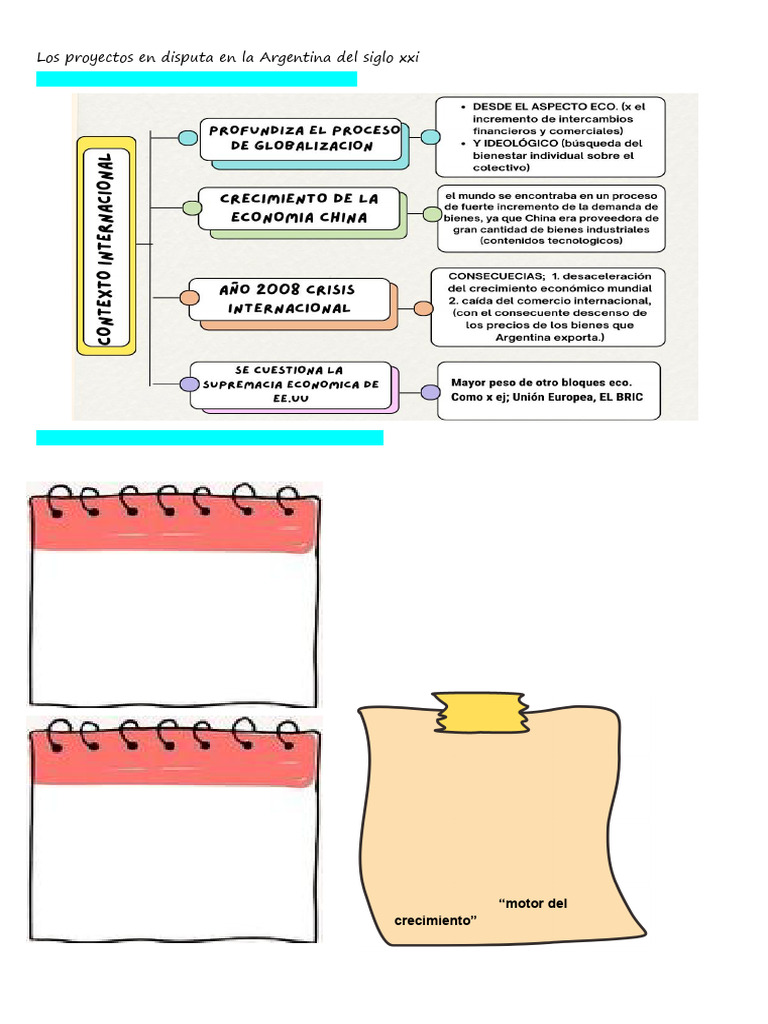 Los proyectos en disputa en la Argentina del siglo xxi

CONTEXTO INTERNACIONAL

PROFUNDIZA EL PROCESO DE GLOBALIZACION

• DESDE EL ASPECTO ECO. (x el incremento de intercambios financieros y comerciales)
• Y IDEOLÓGICO (búsqueda del bienestar individual sobre el colectivo)

CRECIMIENTO DE LA ECONOMIA CHINA

el mundo se encontraba en un proceso de fuerte incremento de la demanda de bienes, ya que China era proveedora de gran cantidad de bienes industriales (contenidos tecnologicos)

AÑO 2008 CRISIS INTERNACIONAL

CONSECUECIAS; 1. desaceleración del crecimiento económico mundial 2. caída del comercio internacional, (con el consecuente descenso de los precios de los bienes que Argentina exporta.)

SE CUESTIONA LA SUPREMACIA ECONOMICA DE EE.UU

Mayor peso de otro bloques eco. Como x ej; Unión Europea, EL BRIC

“motor del crecimiento”