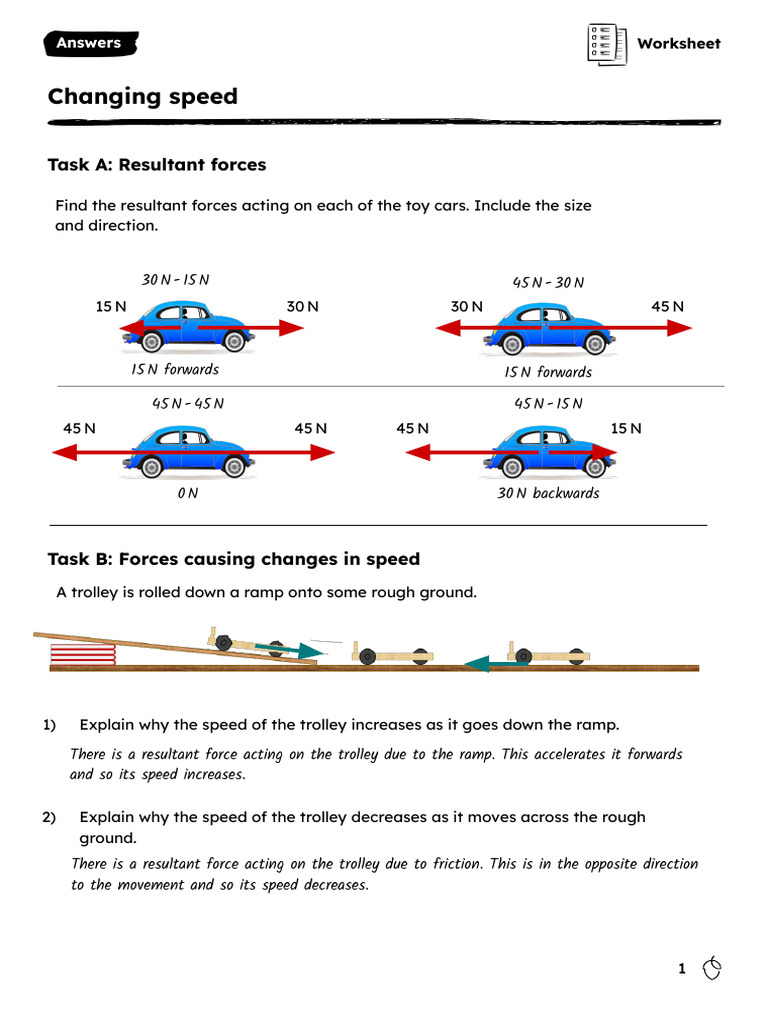 Answers

Worksheet

Changing speed

Task A: Resultant forces

Find the resultant forces acting on each of the toy cars. Include the size and direction.

30 N - 15 N

15 N

30 N

15 N forwards

45 N - 30 N

30 N

45 N

15 N forwards

45 N - 45 N

45 N

45 N

0 N

45 N - 15 N

45 N

15 N

30 N backwards

Task B: Forces causing changes in speed

A trolley is rolled down a ramp onto some rough ground.

1) Explain why the speed of the trolley increases as it goes down the ramp.

There is a resultant force acting on the trolley due to the ramp. This accelerates it forwards and so its speed increases.

2) Explain why the speed of the trolley decreases as it moves across the rough ground.

There is a resultant force acting on the trolley due to friction. This is in the opposite direction to the movement and so its speed decreases.

1