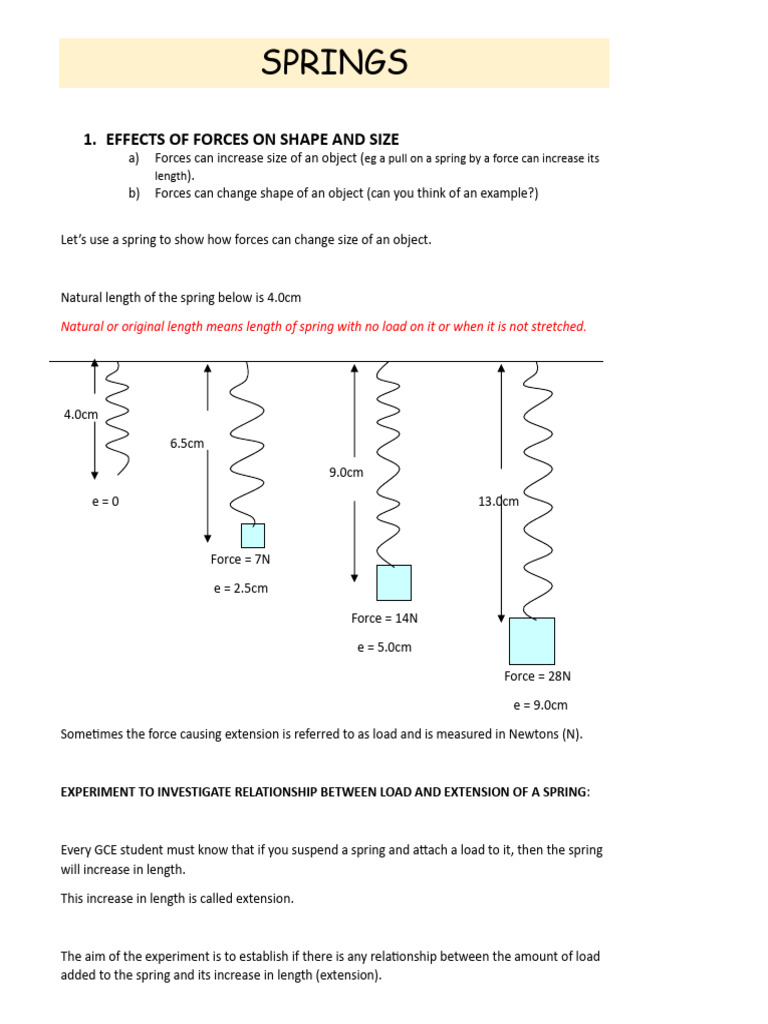 SPRINGS

1. EFFECTS OF FORCES ON SHAPE AND SIZE

a) Forces can increase size of an object (eg a pull on a spring by a force can increase its length).

b) Forces can change shape of an object (can you think of an example?)

Let's use a spring to show how forces can change size of an object.

Natural length of the spring below is 4.0cm

Natural or original length means length of spring with no load on it or when it is not stretched.

4.0cm

e = 0

6.5cm

Force = 7N

e = 2.5cm

9.0cm

Force = 14N

e = 5.0cm

13.0cm

Force = 28N

e = 9.0cm

Sometimes the force causing extension is referred to as load and is measured in Newtons (N).

EXPERIMENT TO INVESTIGATE RELATIONSHIP BETWEEN LOAD AND EXTENSION OF A SPRING:

Every GCE student must know that if you suspend a spring and attach a load to it, then the spring will increase in length.

This increase in length is called extension.

The aim of the experiment is to establish if there is any relationship between the amount of load added to the spring and its increase in length (extension).