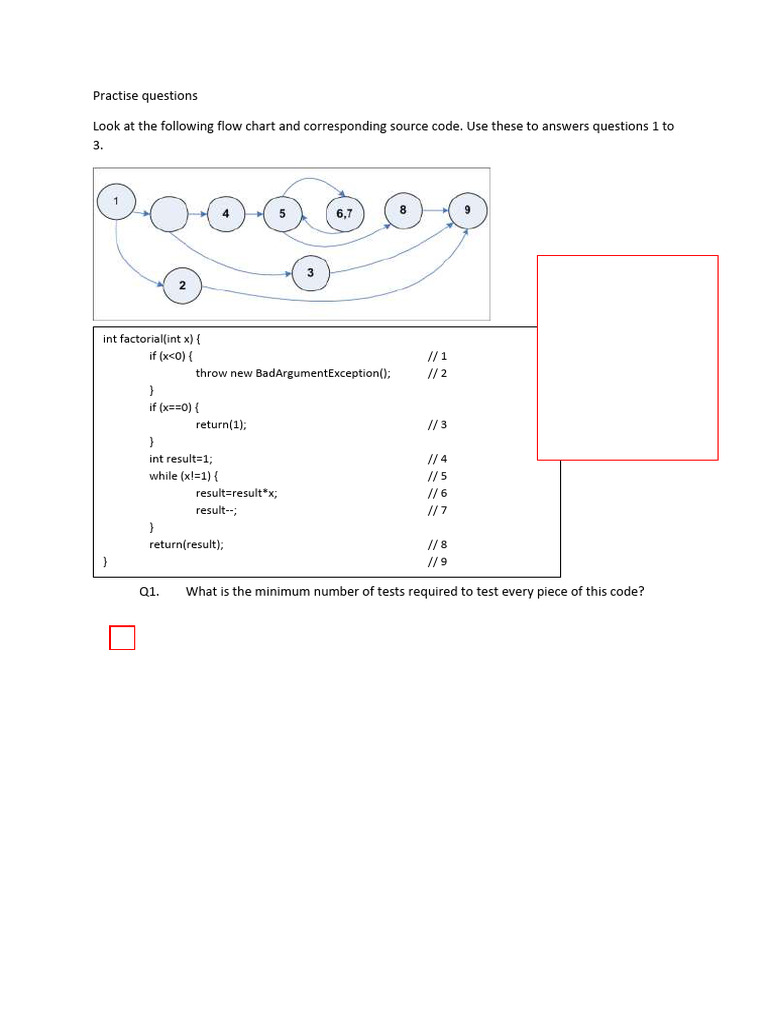 Practise questions

Look at the following flow chart and corresponding source code. Use these to answers questions 1 to 3.

1
4
5
6,7
8
9
3
2

int factorial(int x) {
if (x<0) { // 1
throw new BadArgumentException(); // 2
}
if (x==0) {
return(1); // 3
}
int result=1; // 4
while (x!=1) { // 5
result=result*x; // 6
result--; // 7
}
return(result); // 8
} // 9

Q1. What is the minimum number of tests required to test every piece of this code?