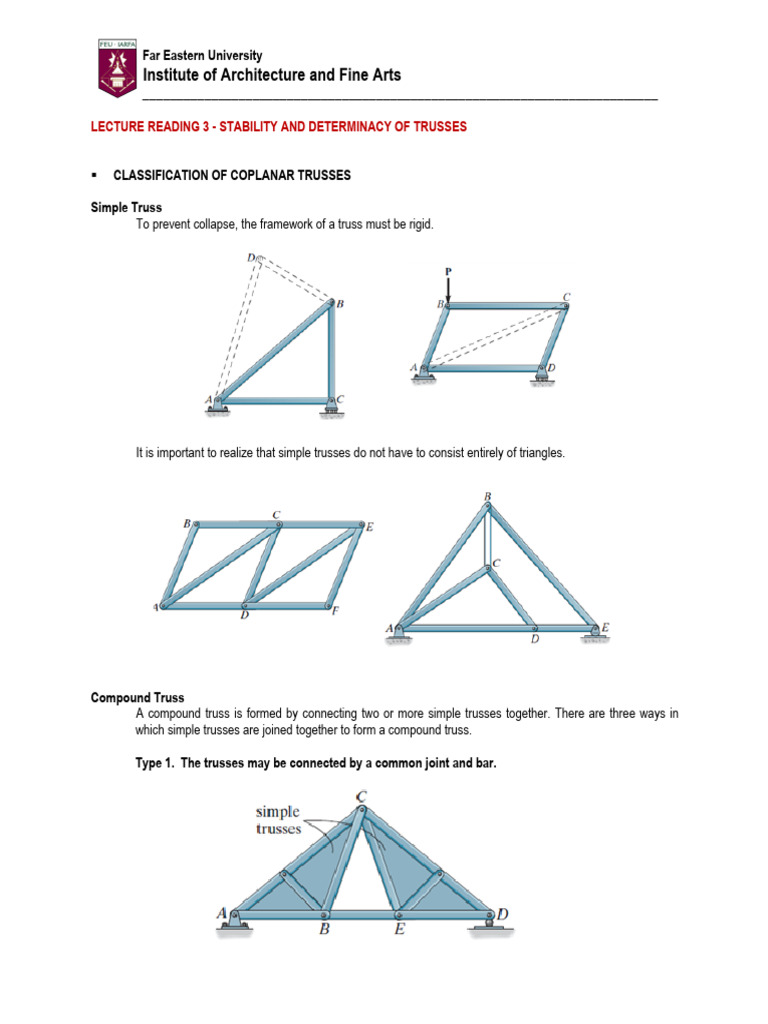 FEU IARFA

Far Eastern University
Institute of Architecture and Fine Arts

LECTURE READING 3 - STABILITY AND DETERMINACY OF TRUSSES

▪ CLASSIFICATION OF COPLANAR TRUSSES

Simple Truss
To prevent collapse, the framework of a truss must be rigid.

D
B
A
C

P
B
C
A
D

It is important to realize that simple trusses do not have to consist entirely of triangles.

B
C
E
A
D
F

B
C
A
D
E

Compound Truss
A compound truss is formed by connecting two or more simple trusses together. There are three ways in which simple trusses are joined together to form a compound truss.

Type 1. The trusses may be connected by a common joint and bar.

simple trusses
C
A
B
E
D