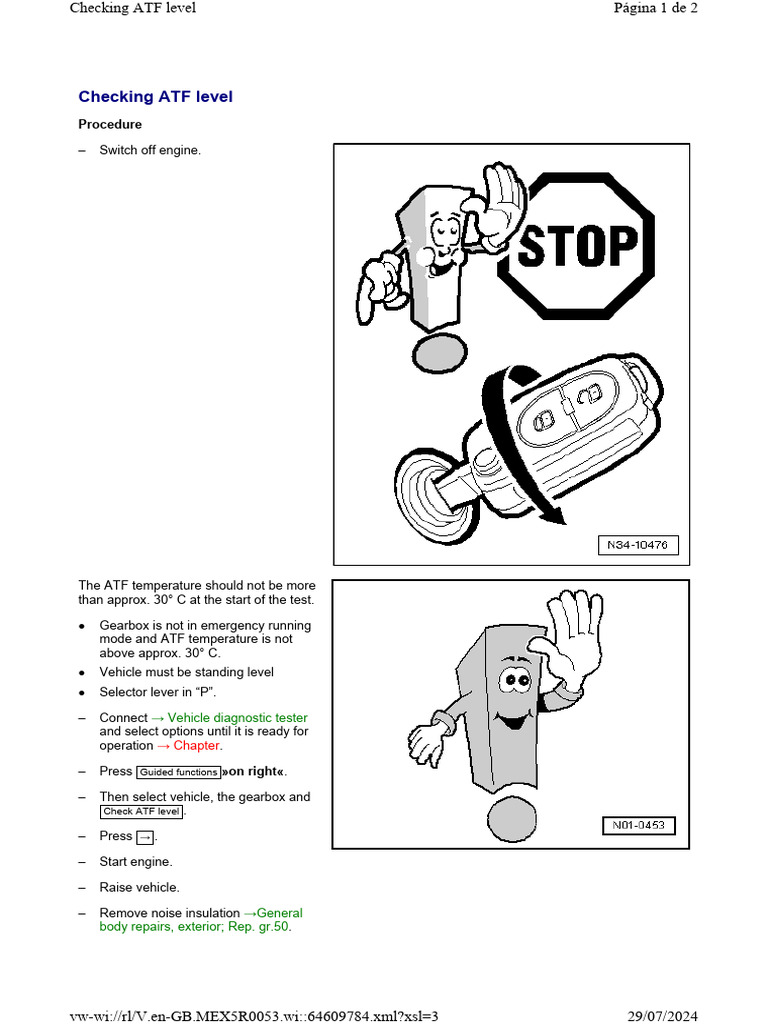 Checking ATF level Página 1 de 2

Checking ATF level

Procedure

– Switch off engine.

STOP

N34-10476

The ATF temperature should not be more than approx. 30° C at the start of the test.

• Gearbox is not in emergency running mode and ATF temperature is not above approx. 30° C.

• Vehicle must be standing level

• Selector lever in “P”.

– Connect → Vehicle diagnostic tester and select options until it is ready for operation → Chapter.

– Press Guided functions »on right«.

– Then select vehicle, the gearbox and Check ATF level.

– Press →.

– Start engine.

– Raise vehicle.

– Remove noise insulation →General body repairs, exterior; Rep. gr.50.

N01-0453

vw-wi://rl/V.en-GB.MEX5R0053.wi::64609784.xml?xsl=3 29/07/2024