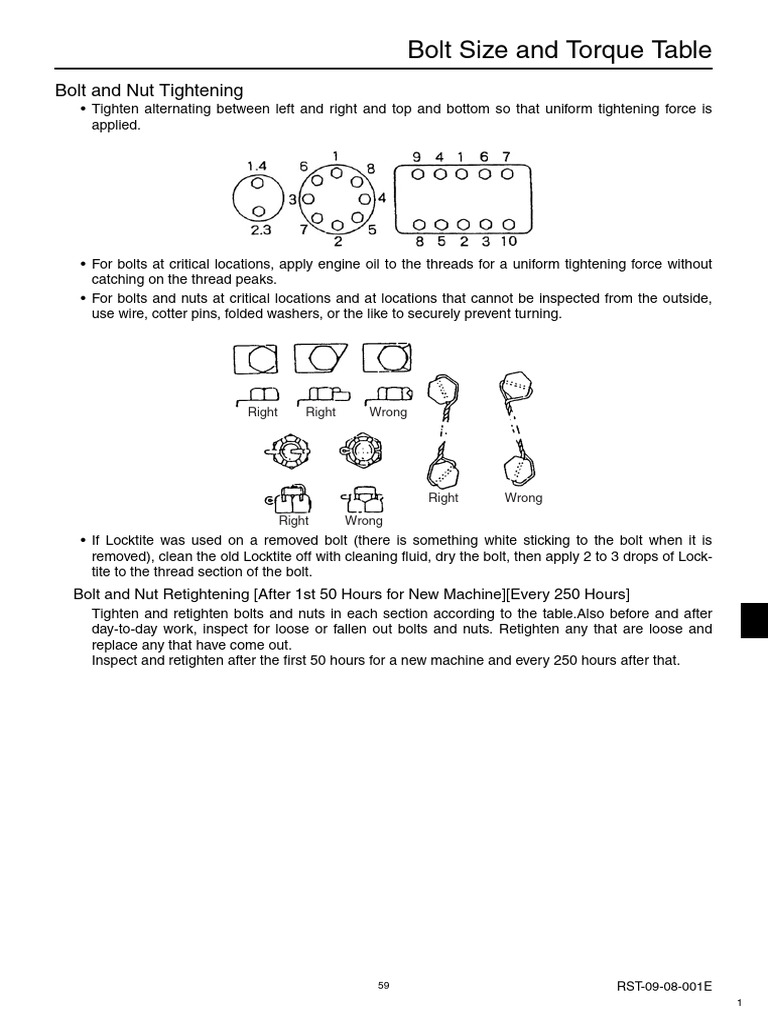 Bolt Size and Torque Table

Bolt and Nut Tightening

• Tighten alternating between left and right and top and bottom so that uniform tightening force is applied.

1.4
2.3
1
6
8
3
4
7
5
2
9 4 1 6 7
8 5 2 3 10

• For bolts at critical locations, apply engine oil to the threads for a uniform tightening force without catching on the thread peaks.
• For bolts and nuts at critical locations and at locations that cannot be inspected from the outside, use wire, cotter pins, folded washers, or the like to securely prevent turning.

Right
Right
Wrong
Right
Wrong
Right
Wrong

• If Locktite was used on a removed bolt (there is something white sticking to the bolt when it is removed), clean the old Locktite off with cleaning fluid, dry the bolt, then apply 2 to 3 drops of Locktite to the thread section of the bolt.

Bolt and Nut Retightening [After 1st 50 Hours for New Machine][Every 250 Hours]

Tighten and retighten bolts and nuts in each section according to the table.Also before and after day-to-day work, inspect for loose or fallen out bolts and nuts. Retighten any that are loose and replace any that have come out.
Inspect and retighten after the first 50 hours for a new machine and every 250 hours after that.

59
RST-09-08-001E
1