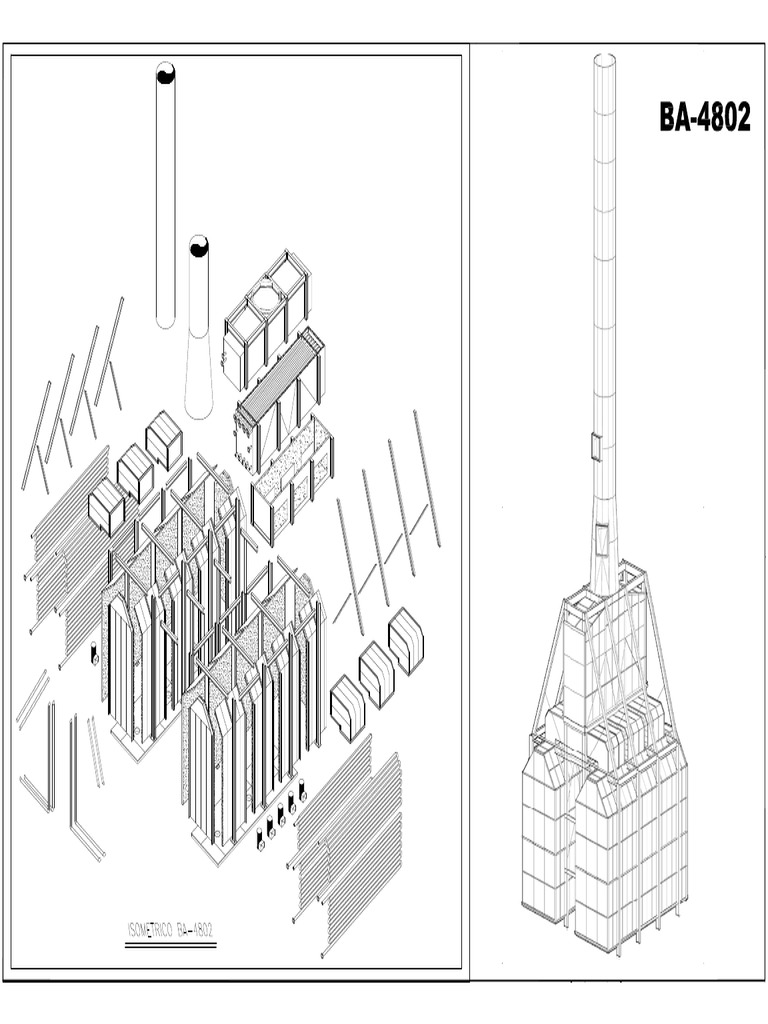 ISOMETRICO BA-4802

BA-4802