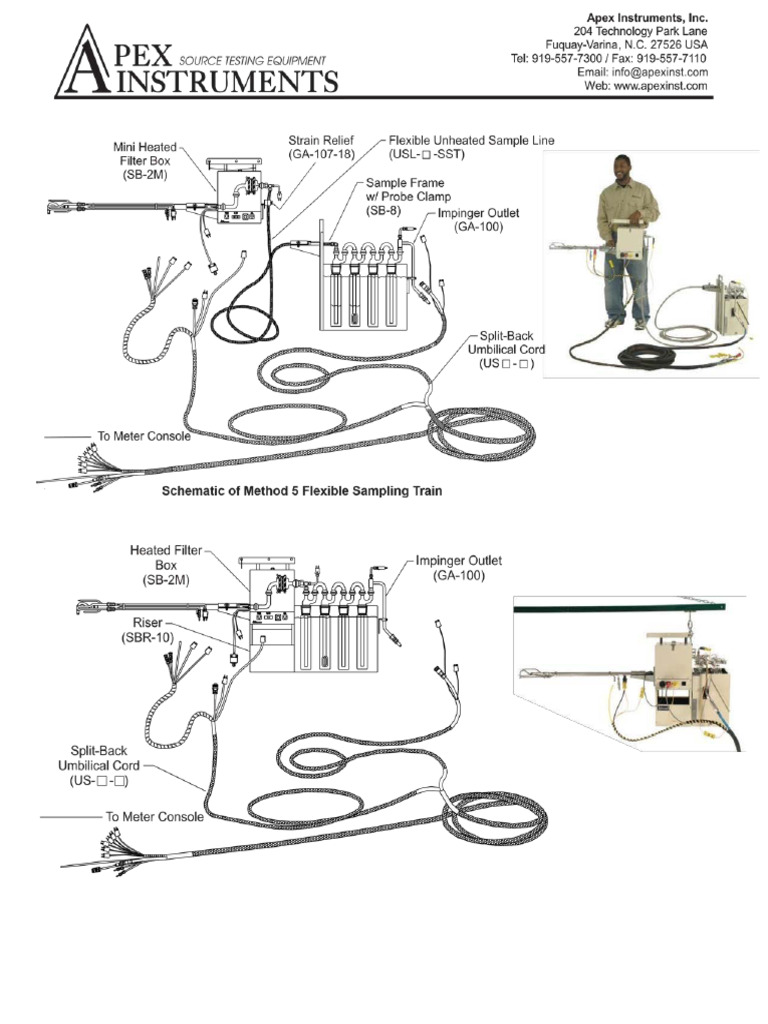 APEX INSTRUMENTS SOURCE TESTING EQUIPMENT

Apex Instruments, Inc.
204 Technology Park Lane
Fuquay-Varina, N.C. 27526 USA
Tel: 919-557-7300 / Fax: 919-557-7110
Email: info@apexinst.com
Web: www.apexinst.com

Mini Heated Filter Box (SB-2M)
Strain Relief (GA-107-18)
Flexible Unheated Sample Line (USL-□-SST)
Sample Frame w/ Probe Clamp (SB-8)
Impinger Outlet (GA-100)
Split-Back Umbilical Cord (US□-□)
To Meter Console

Schematic of Method 5 Flexible Sampling Train

Heated Filter Box (SB-2M)
Impinger Outlet (GA-100)
Riser (SBR-10)
Split-Back Umbilical Cord (US-□-□)
To Meter Console