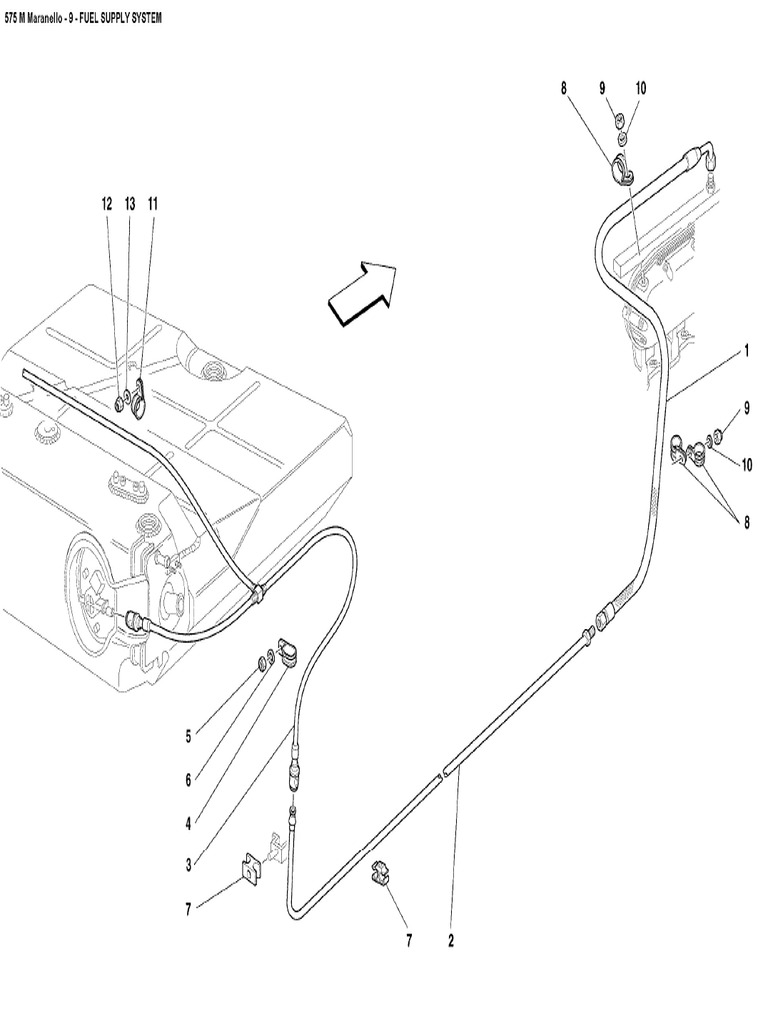 575 M Maranello - 9 - FUEL SUPPLY SYSTEM

8 9 10

12 13 11

1

9

10

8

5

6

4

3

7

7

2