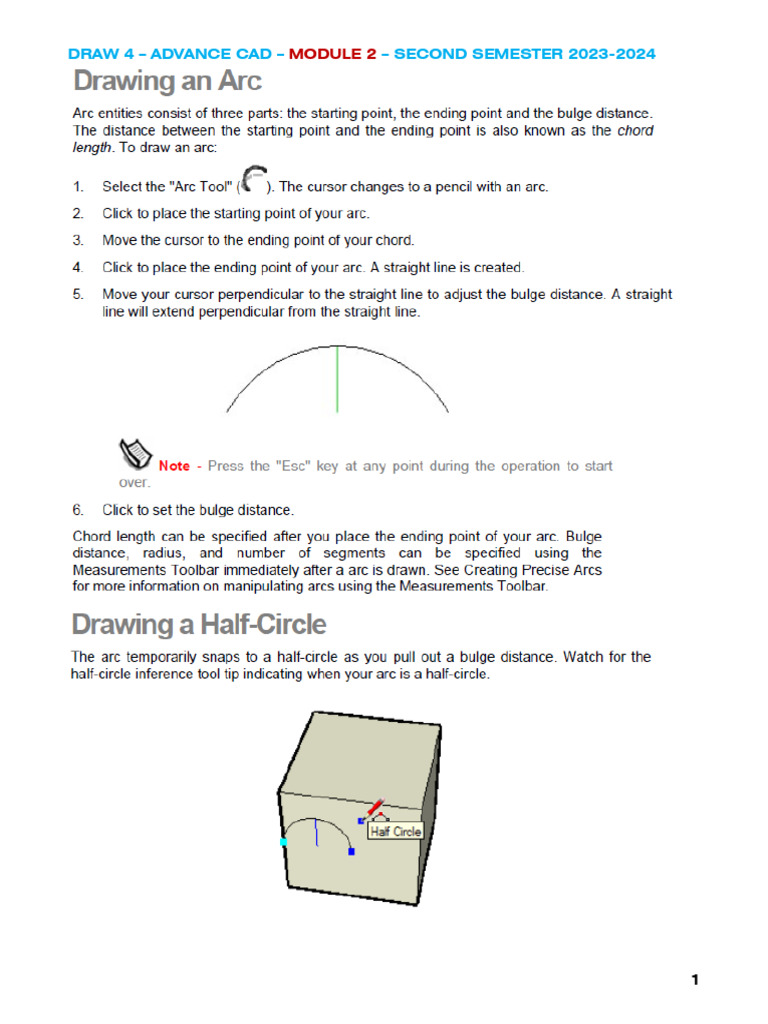 DRAW 4 – ADVANCE CAD – MODULE 2 – SECOND SEMESTER 2023-2024

Drawing an Arc

Arc entities consist of three parts: the starting point, the ending point and the bulge distance. The distance between the starting point and the ending point is also known as the chord length. To draw an arc:

1. Select the "Arc Tool" ( ). The cursor changes to a pencil with an arc.
2. Click to place the starting point of your arc.
3. Move the cursor to the ending point of your chord.
4. Click to place the ending point of your arc. A straight line is created.
5. Move your cursor perpendicular to the straight line to adjust the bulge distance. A straight line will extend perpendicular from the straight line.

Note - Press the "Esc" key at any point during the operation to start over.

6. Click to set the bulge distance.

Chord length can be specified after you place the ending point of your arc. Bulge distance, radius, and number of segments can be specified using the Measurements Toolbar immediately after a arc is drawn. See Creating Precise Arcs for more information on manipulating arcs using the Measurements Toolbar.

Drawing a Half-Circle

The arc temporarily snaps to a half-circle as you pull out a bulge distance. Watch for the half-circle inference tool tip indicating when your arc is a half-circle.

Half Circle

1