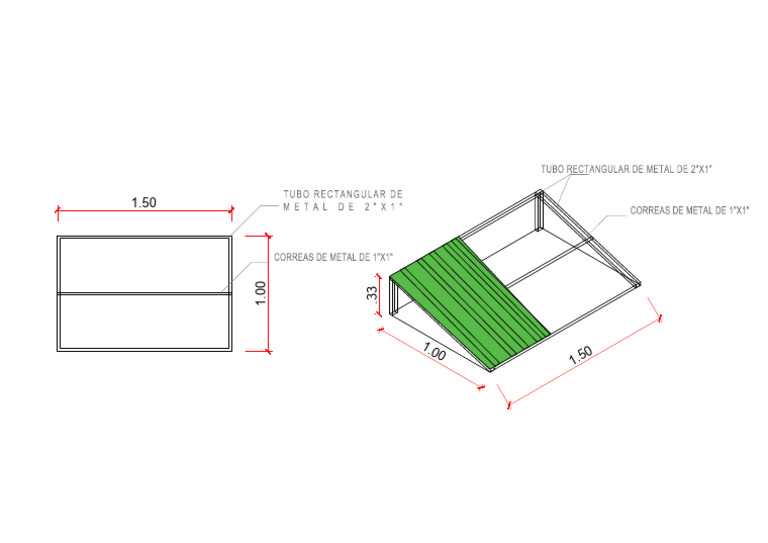 1.50

TUBO RECTANGULAR DE METAL DE 2"X1"

CORREAS DE METAL DE 1"X1"

1.00

TUBO RECTANGULAR DE METAL DE 2"X1"

CORREAS DE METAL DE 1"X1"

.33

1.00

1.50