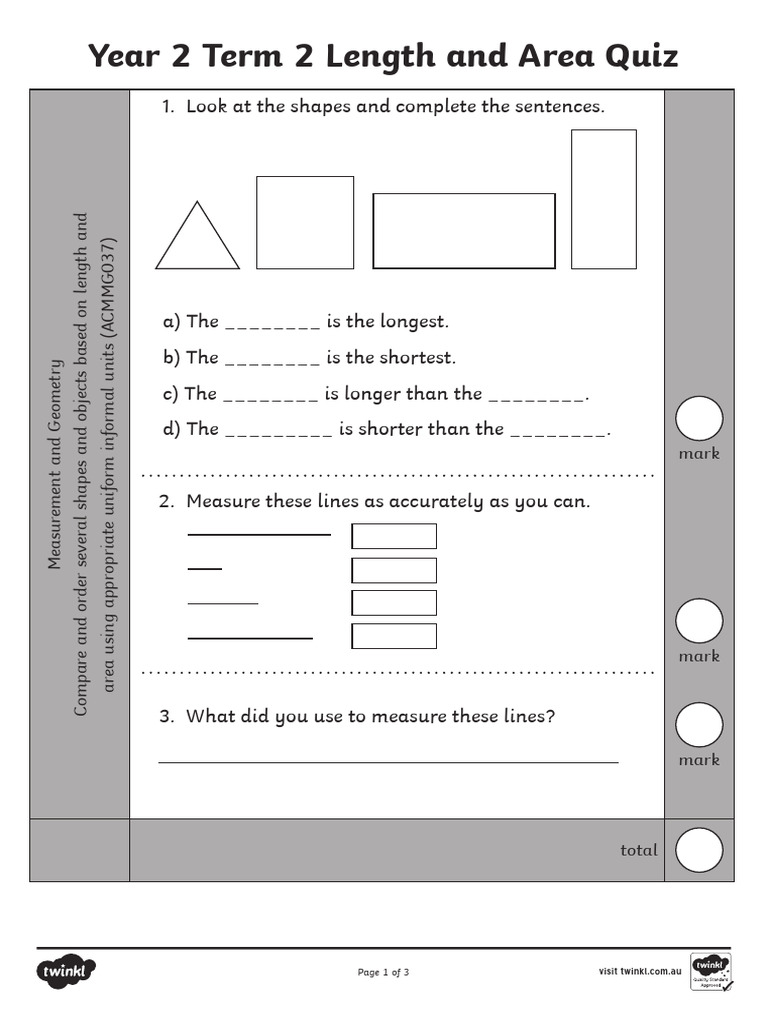 Year 2 Term 2 Length and Area Quiz

Measurement and Geometry
Compare and order several shapes and objects based on length and area using appropriate uniform informal units (ACMMG037)

1. Look at the shapes and complete the sentences.

a) The ________ is the longest.

b) The ________ is the shortest.

c) The ________ is longer than the ________.

d) The _________ is shorter than the ________.

mark

2. Measure these lines as accurately as you can.

mark

3. What did you use to measure these lines?

mark

total

twinkl

Page 1 of 3

visit twinkl.com.au

twinkl Quality Standard Approved