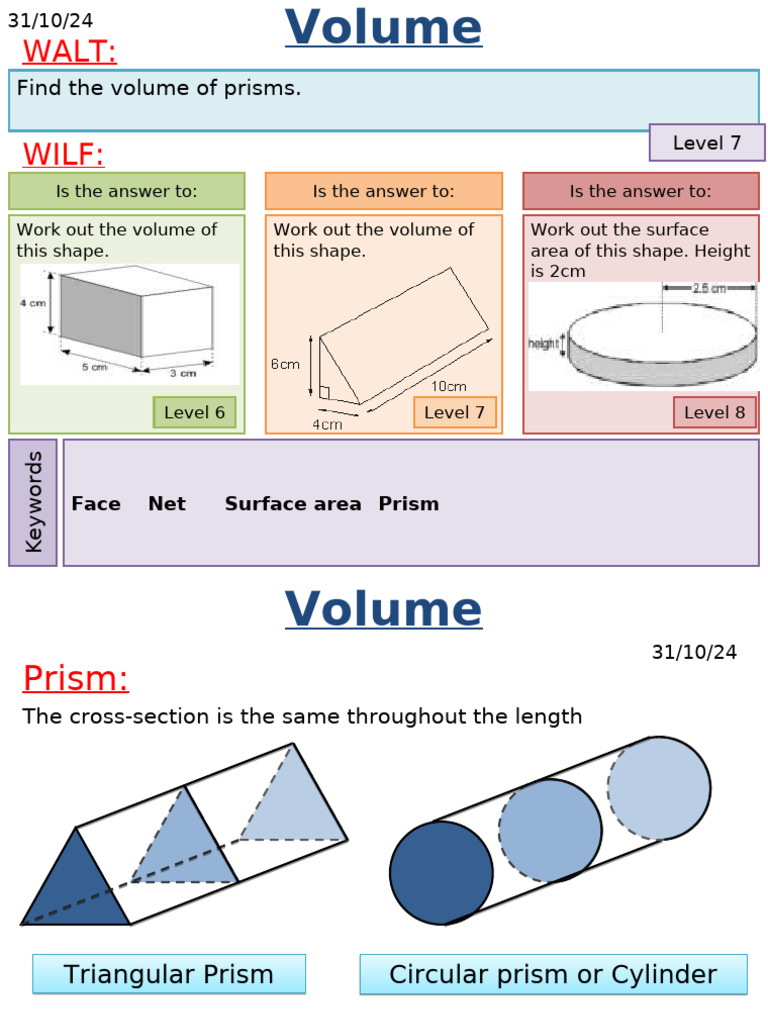 31/10/24

Volume

WALT:

Find the volume of prisms.

Level 7

WILF:

Is the answer to:

Work out the volume of this shape.

4 cm

5 cm

3 cm

Level 6

Is the answer to:

Work out the volume of this shape.

6cm

4cm

10cm

Level 7

Is the answer to:

Work out the surface area of this shape. Height is 2cm

2.5 cm

height

Level 8

Keywords

Face Net Surface area Prism

Volume

31/10/24

Prism:

The cross-section is the same throughout the length

Triangular Prism

Circular prism or Cylinder