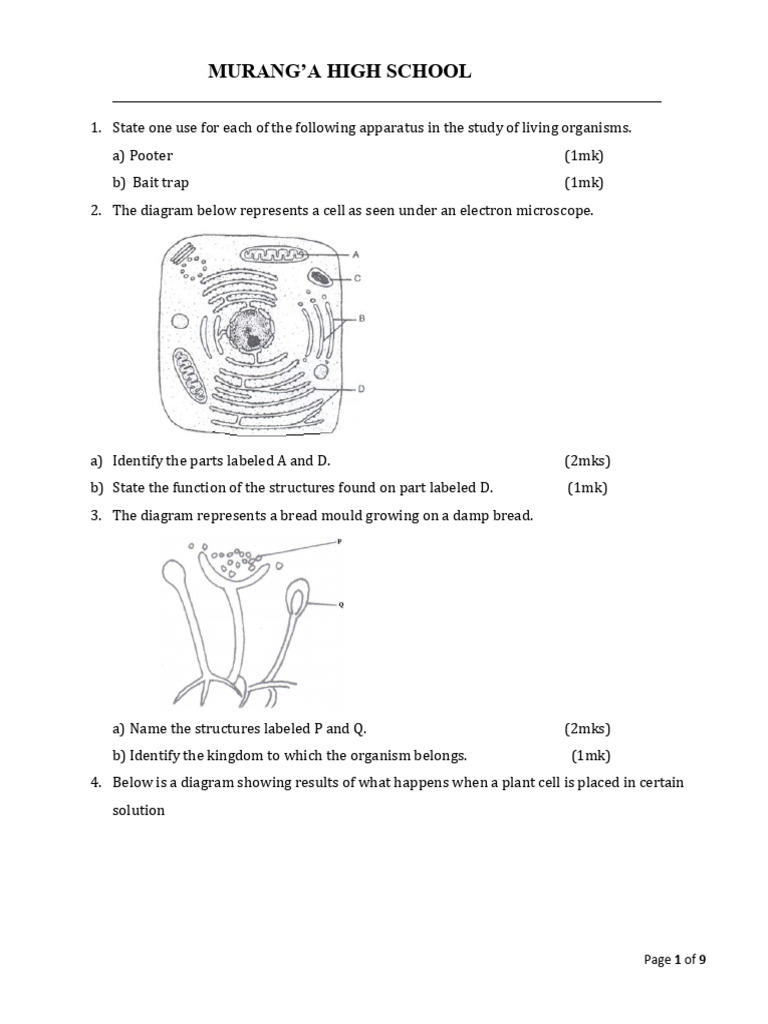 MURANG'A HIGH SCHOOL

1. State one use for each of the following apparatus in the study of living organisms.

a) Pooter (1mk)

b) Bait trap (1mk)

2. The diagram below represents a cell as seen under an electron microscope.

A

C

B

D

a) Identify the parts labeled A and D. (2mks)

b) State the function of the structures found on part labeled D. (1mk)

3. The diagram represents a bread mould growing on a damp bread.

P

Q

a) Name the structures labeled P and Q. (2mks)

b) Identify the kingdom to which the organism belongs. (1mk)

4. Below is a diagram showing results of what happens when a plant cell is placed in certain solution

Page 1 of 9