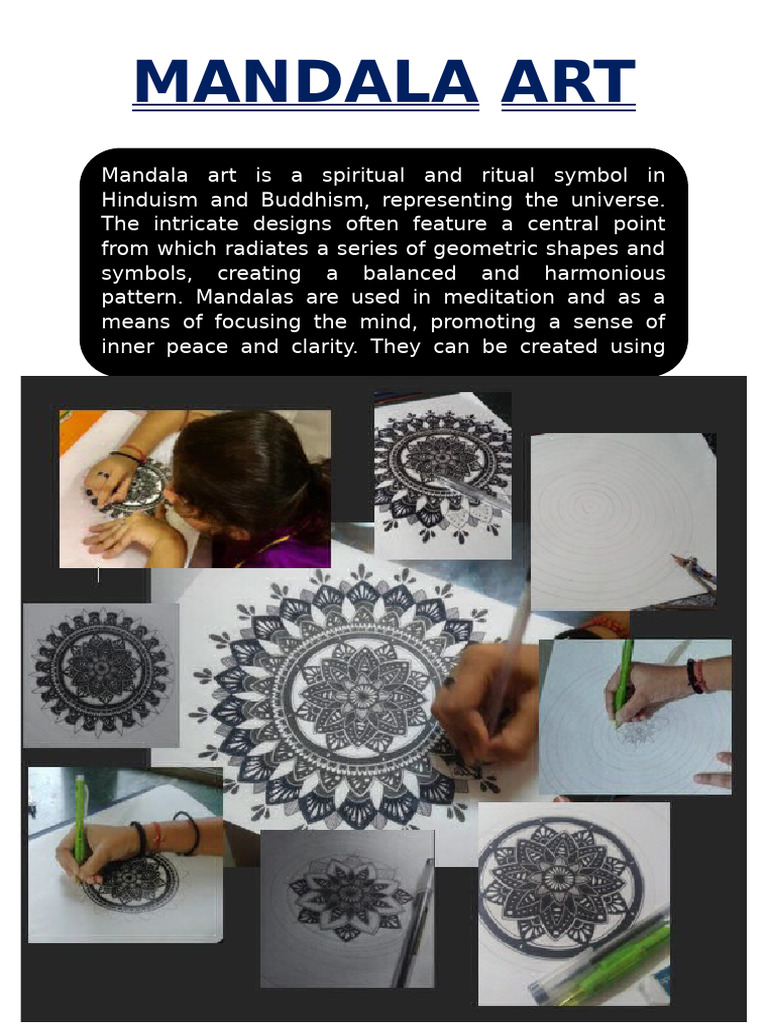 MANDALA ART

Mandala art is a spiritual and ritual symbol in Hinduism and Buddhism, representing the universe. The intricate designs often feature a central point from which radiates a series of geometric shapes and symbols, creating a balanced and harmonious pattern. Mandalas are used in meditation and as a means of focusing the mind, promoting a sense of inner peace and clarity. They can be created using