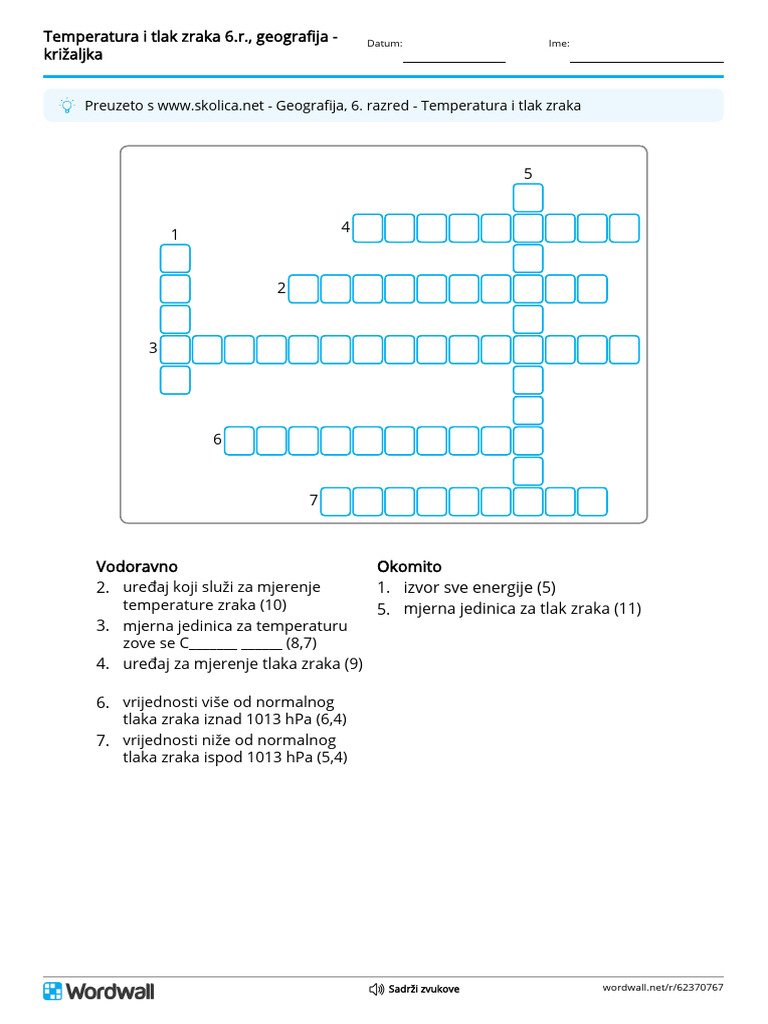 Temperatura i tlak zraka 6.r., geografija - križaljka

Datum:

Ime:

Preuzeto s www.skolica.net - Geografija, 6. razred - Temperatura i tlak zraka

5
4
1
2
3
6
7

Vodoravno
2. uređaj koji služi za mjerenje temperature zraka (10)
3. mjerna jedinica za temperaturu zove se C_______ ______ (8,7)
4. uređaj za mjerenje tlaka zraka (9)

6. vrijednosti više od normalnog tlaka zraka iznad 1013 hPa (6,4)
7. vrijednosti niže od normalnog tlaka zraka ispod 1013 hPa (5,4)

Okomito
1. izvor sve energije (5)
5. mjerna jedinica za tlak zraka (11)

Wordwall

Sadrži zvukove

wordwall.net/r/62370767