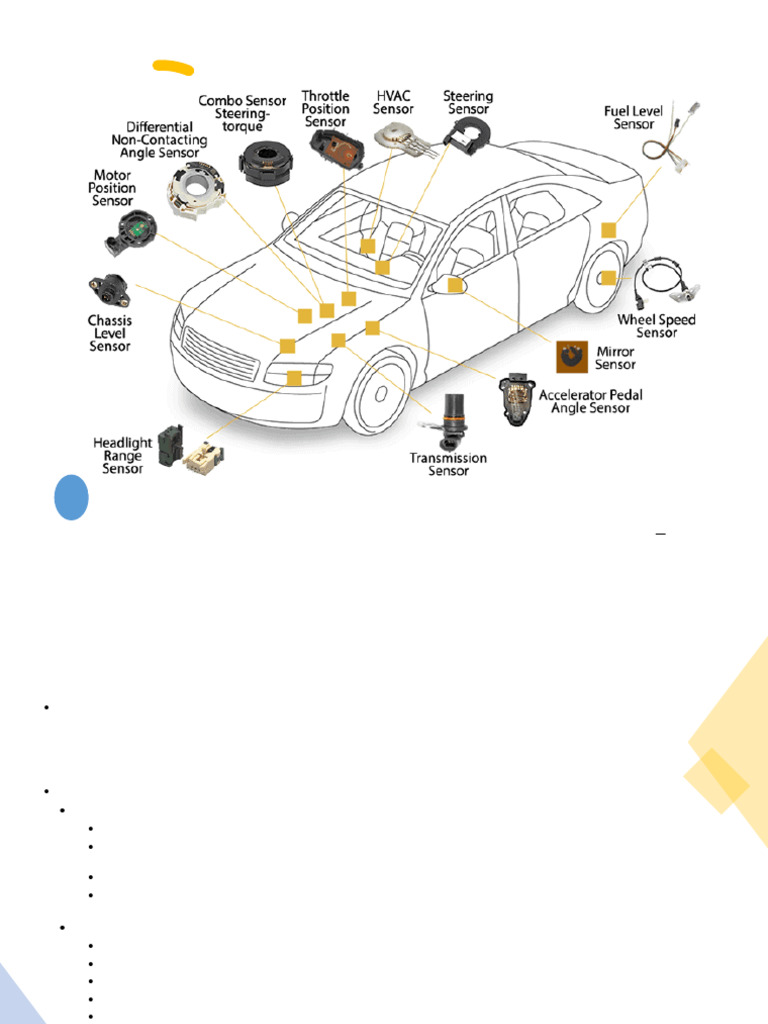 Combo Sensor Steering-torque

Throttle Position Sensor

HVAC Sensor

Steering Sensor

Fuel Level Sensor

Differential Non-Contacting Angle Sensor

Motor Position Sensor

Chassis Level Sensor

Wheel Speed Sensor

Mirror Sensor

Accelerator Pedal Angle Sensor

Headlight Range Sensor

Transmission Sensor