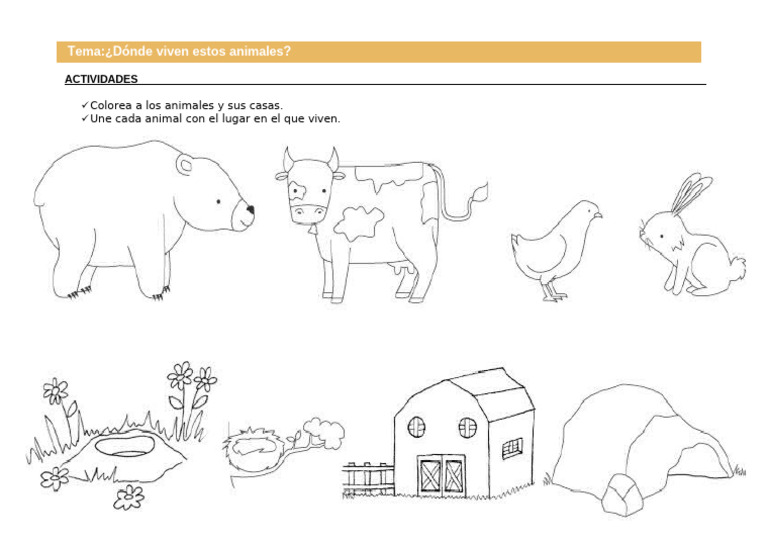 Tema:¿Dónde viven estos animales?

ACTIVIDADES

✓Colorea a los animales y sus casas.
✓Une cada animal con el lugar en el que viven.