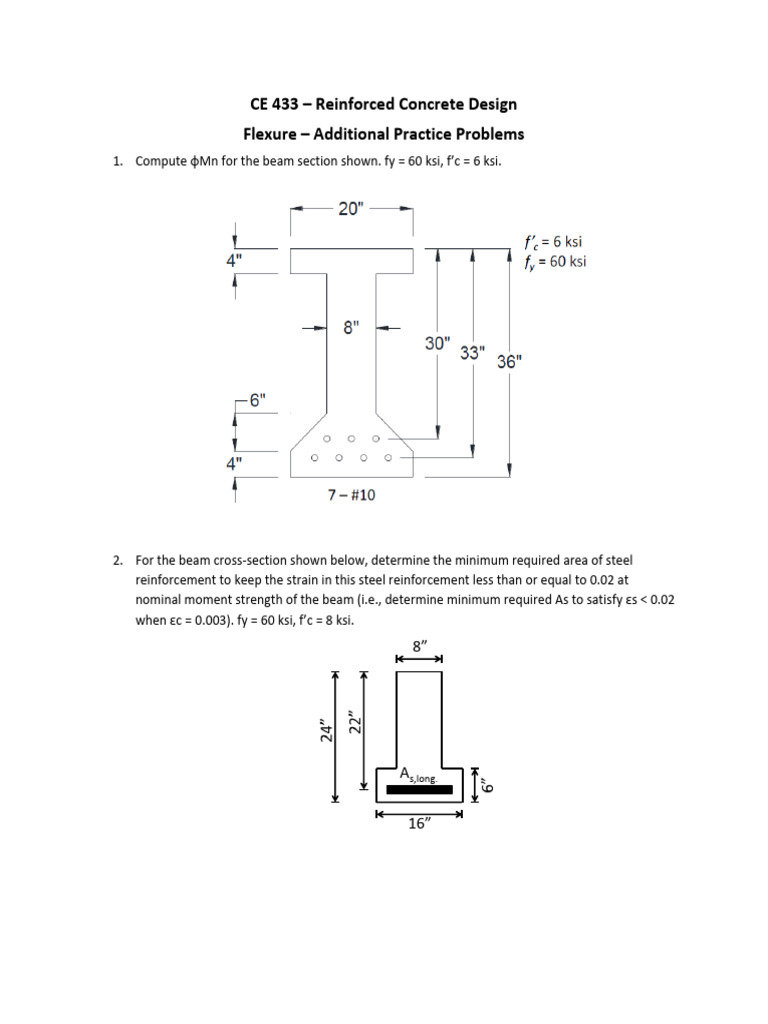 CE 433 – Reinforced Concrete Design

Flexure – Additional Practice Problems

1. Compute ϕMn for the beam section shown. fy = 60 ksi, f'c = 6 ksi.

20"

4"

$f'_c$ = 6 ksi
$f_y$ = 60 ksi

8"

30"

33"

36"

6"

4"

7 – #10

2. For the beam cross-section shown below, determine the minimum required area of steel reinforcement to keep the strain in this steel reinforcement less than or equal to 0.02 at nominal moment strength of the beam (i.e., determine minimum required As to satisfy εs < 0.02 when εc = 0.003). fy = 60 ksi, f'c = 8 ksi.

8"

24"

22"

$A_{s,long.}$

6"

16"