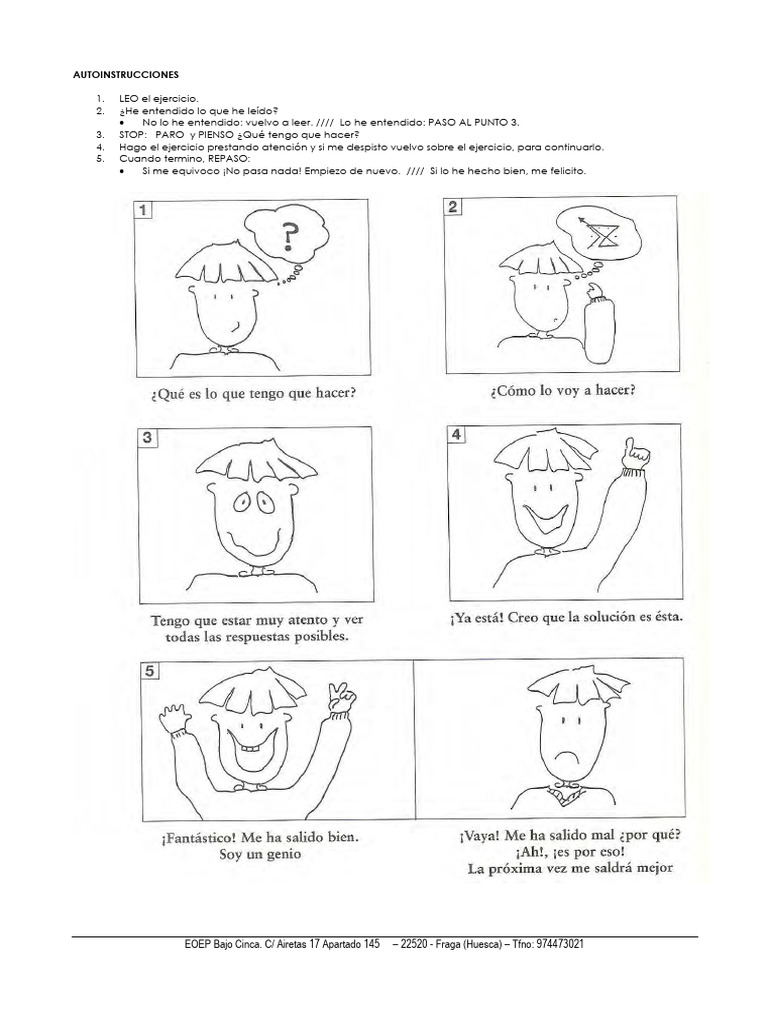 AUTOINSTRUCCIONES

1. LEO el ejercicio.
2. ¿He entendido lo que he leído?
   • No lo he entendido: vuelvo a leer. //// Lo he entendido: PASO AL PUNTO 3.
3. STOP: PARO y PIENSO ¿Qué tengo que hacer?
4. Hago el ejercicio prestando atención y si me despisto vuelvo sobre el ejercicio, para continuarlo.
5. Cuando termino, REPASO:
   • Si me equivoco ¡No pasa nada! Empiezo de nuevo. //// Si lo he hecho bien, me felicito.

1

?

¿Qué es lo que tengo que hacer?

2

¿Cómo lo voy a hacer?

3

Tengo que estar muy atento y ver todas las respuestas posibles.

4

¡Ya está! Creo que la solución es ésta.

5

¡Fantástico! Me ha salido bien. Soy un genio

¡Vaya! Me ha salido mal ¿por qué? ¡Ah!, ¡es por eso! La próxima vez me saldrá mejor

EOEP Bajo Cinca. C/ Airetas 17 Apartado 145 – 22520 - Fraga (Huesca) – Tfno: 974473021