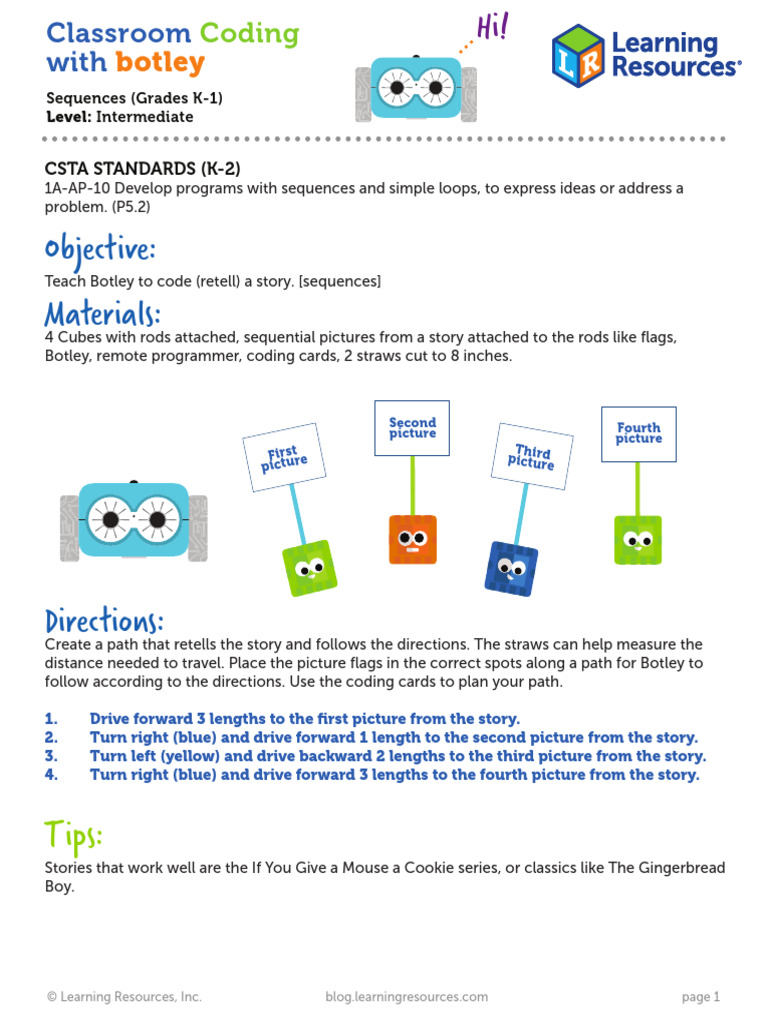 Classroom Coding with botley

Hi!

LR Learning Resources®

Sequences (Grades K-1)
Level: Intermediate

CSTA STANDARDS (K-2)
1A-AP-10 Develop programs with sequences and simple loops, to express ideas or address a problem. (P5.2)

Objective:
Teach Botley to code (retell) a story. [sequences]

Materials:
4 Cubes with rods attached, sequential pictures from a story attached to the rods like flags, Botley, remote programmer, coding cards, 2 straws cut to 8 inches.

First picture

Second picture

Third picture

Fourth picture

Directions:
Create a path that retells the story and follows the directions. The straws can help measure the distance needed to travel. Place the picture flags in the correct spots along a path for Botley to follow according to the directions. Use the coding cards to plan your path.

1. Drive forward 3 lengths to the first picture from the story.
2. Turn right (blue) and drive forward 1 length to the second picture from the story.
3. Turn left (yellow) and drive backward 2 lengths to the third picture from the story.
4. Turn right (blue) and drive forward 3 lengths to the fourth picture from the story.

Tips:
Stories that work well are the If You Give a Mouse a Cookie series, or classics like The Gingerbread Boy.

© Learning Resources, Inc. blog.learningresources.com page 1