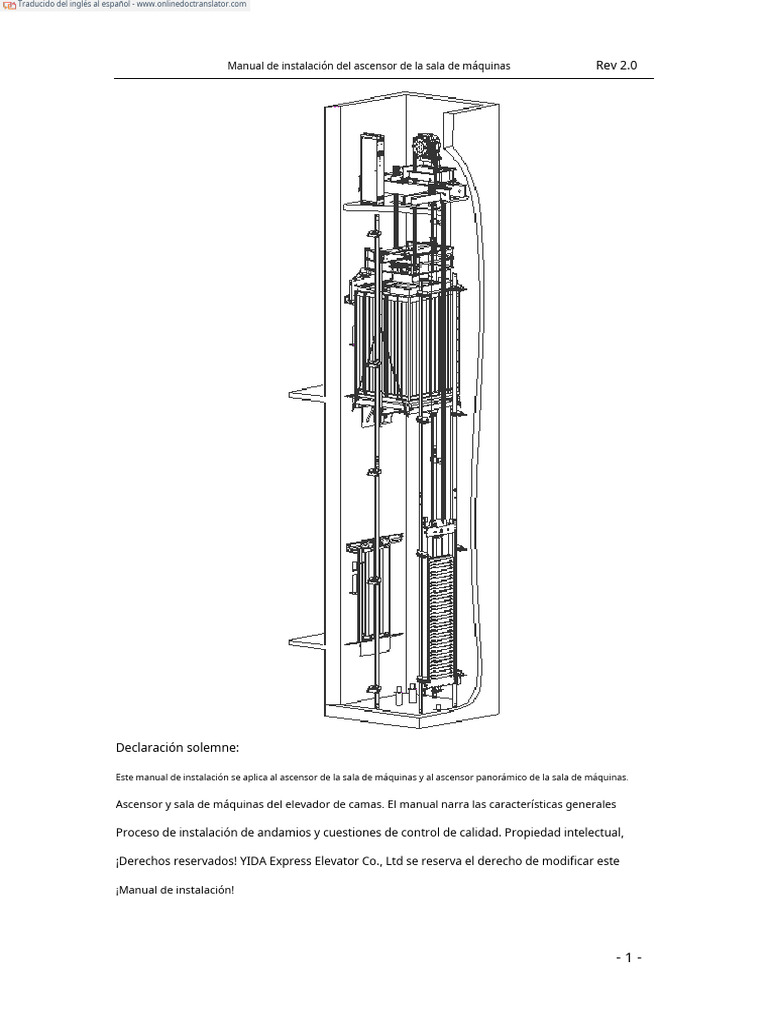 Traducido del inglés al español - www.onlinedoctranslator.com

Manual de instalación del ascensor de la sala de máquinas Rev 2.0

Declaración solemne:

Este manual de instalación se aplica al ascensor de la sala de máquinas y al ascensor panorámico de la sala de máquinas.

Ascensor y sala de máquinas del elevador de camas. El manual narra las características generales

Proceso de instalación de andamios y cuestiones de control de calidad. Propiedad intelectual,

¡Derechos reservados! YIDA Express Elevator Co., Ltd se reserva el derecho de modificar este

¡Manual de instalación!

- 1 -