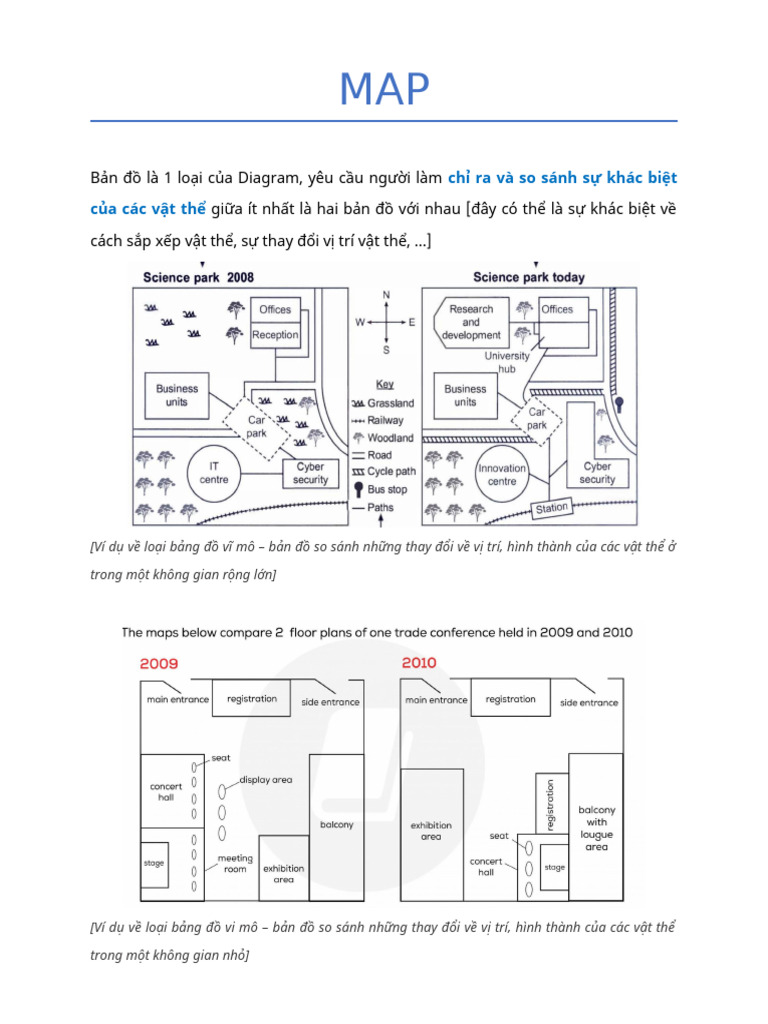 MAP

Bản đồ là 1 loại của Diagram, yêu cầu người làm chỉ ra và so sánh sự khác biệt của các vật thể giữa ít nhất là hai bản đồ với nhau [đây có thể là sự khác biệt về cách sắp xếp vật thể, sự thay đổi vị trí vật thể, ...]

Science park 2008
Offices
Reception
Business units
Car park
IT centre
Cyber security

N
W E
S

Key
Grassland
Railway
Woodland
Road
Cycle path
Bus stop
Paths

Science park today
Research and development
Offices
University hub
Business units
Car park
Innovation centre
Cyber security
Station

[Ví dụ về loại bảng đồ vĩ mô – bản đồ so sánh những thay đổi về vị trí, hình thành của các vật thể ở trong một không gian rộng lớn]

The maps below compare 2 floor plans of one trade conference held in 2009 and 2010

2009
main entrance
registration
side entrance
seat
concert hall
display area
balcony
stage
meeting room
exhibition area

2010
main entrance
registration
side entrance
exhibition area
registration
balcony with lougue area
seat
concert hall
stage

[Ví dụ về loại bảng đồ vi mô – bản đồ so sánh những thay đổi về vị trí, hình thành của các vật thể trong một không gian nhỏ]