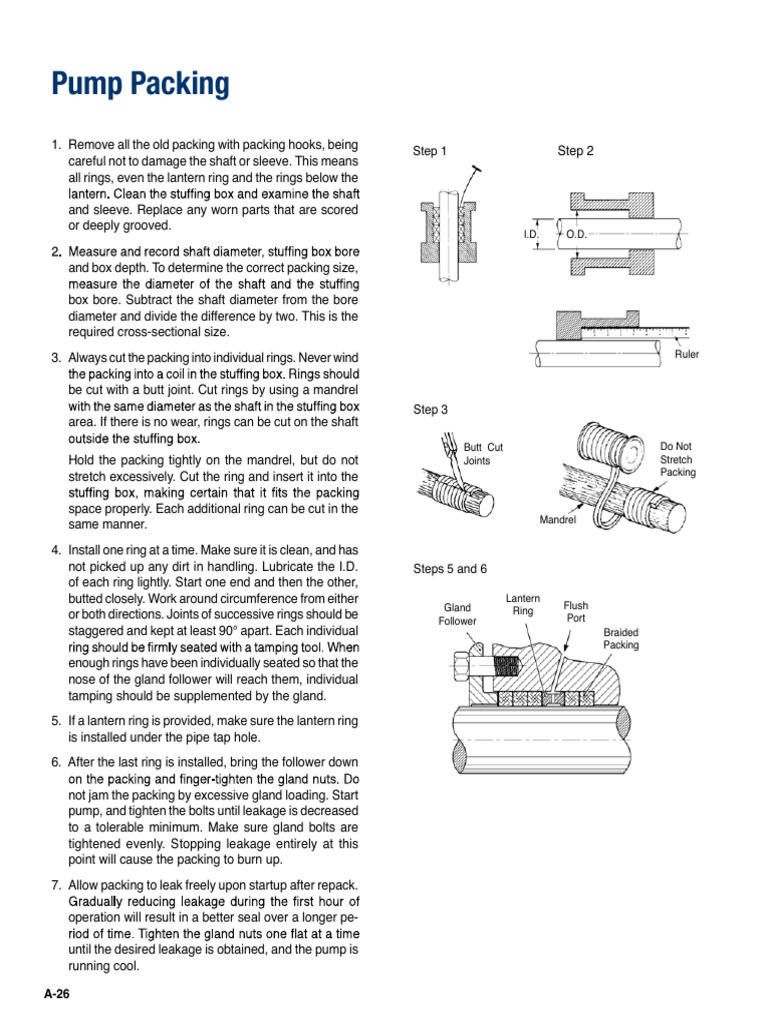 Pump Packing

1. Remove all the old packing with packing hooks, being careful not to damage the shaft or sleeve. This means all rings, even the lantern ring and the rings below the lantern. Clean the stuffing box and examine the shaft and sleeve. Replace any worn parts that are scored or deeply grooved.

2. Measure and record shaft diameter, stuffing box bore and box depth. To determine the correct packing size, measure the diameter of the shaft and the stuffing box bore. Subtract the shaft diameter from the bore diameter and divide the difference by two. This is the required cross-sectional size.

3. Always cut the packing into individual rings. Never wind the packing into a coil in the stuffing box. Rings should be cut with a butt joint. Cut rings by using a mandrel with the same diameter as the shaft in the stuffing box area. If there is no wear, rings can be cut on the shaft outside the stuffing box.

Hold the packing tightly on the mandrel, but do not stretch excessively. Cut the ring and insert it into the stuffing box, making certain that it fits the packing space properly. Each additional ring can be cut in the same manner.

4. Install one ring at a time. Make sure it is clean, and has not picked up any dirt in handling. Lubricate the I.D. of each ring lightly. Start one end and then the other, butted closely. Work around circumference from either or both directions. Joints of successive rings should be staggered and kept at least 90° apart. Each individual ring should be firmly seated with a tamping tool. When enough rings have been individually seated so that the nose of the gland follower will reach them, individual tamping should be supplemented by the gland.

5. If a lantern ring is provided, make sure the lantern ring is installed under the pipe tap hole.

6. After the last ring is installed, bring the follower down on the packing and finger-tighten the gland nuts. Do not jam the packing by excessive gland loading. Start pump, and tighten the bolts until leakage is decreased to a tolerable minimum. Make sure gland bolts are tightened evenly. Stopping leakage entirely at this point will cause the packing to burn up.

7. Allow packing to leak freely upon startup after repack. Gradually reducing leakage during the first hour of operation will result in a better seal over a longer period of time. Tighten the gland nuts one flat at a time until the desired leakage is obtained, and the pump is running cool.

Step 1

Step 2

I.D.

O.D.

Ruler

Step 3

Butt Cut Joints

Do Not Stretch Packing

Mandrel

Steps 5 and 6

Gland Follower

Lantern Ring

Flush Port

Braided Packing

A-26