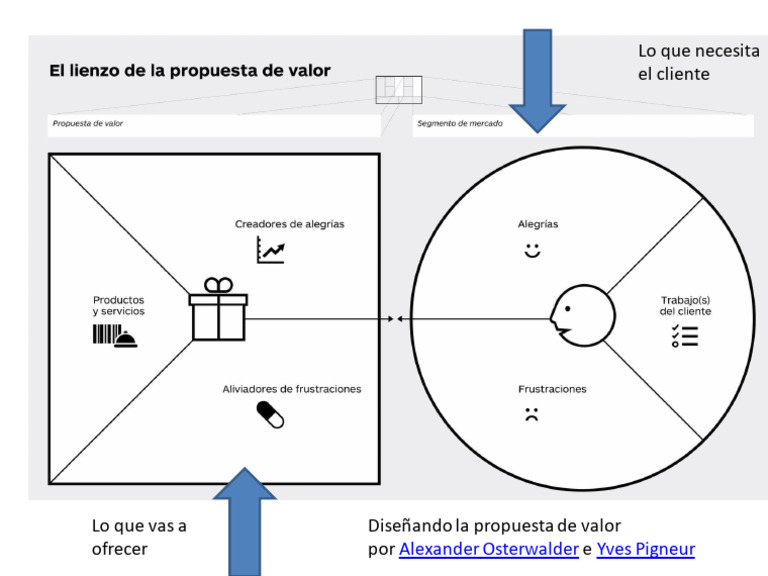 El lienzo de la propuesta de valor

Lo que necesita el cliente

Propuesta de valor

Segmento de mercado

Creadores de alegrías

Productos y servicios

Aliviadores de frustraciones

Alegrías

Trabajo(s) del cliente

Frustraciones

Lo que vas a ofrecer

Diseñando la propuesta de valor por Alexander Osterwalder e Yves Pigneur