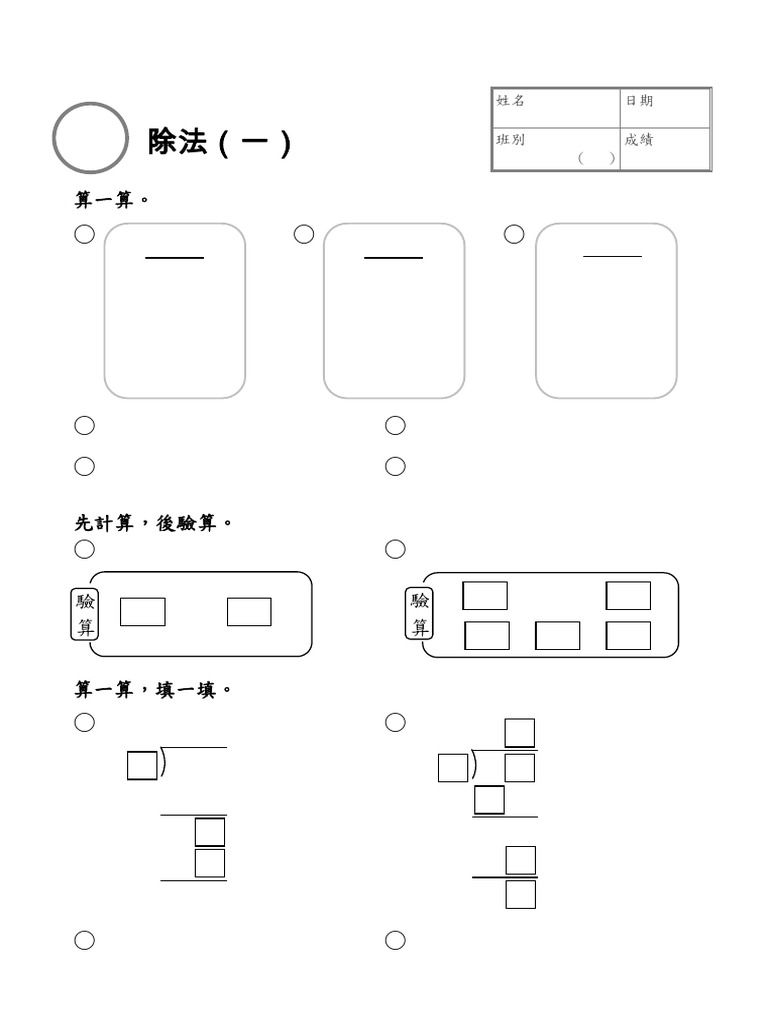 除法(一)

| 姓名 | 日期 |
|---|---|
| 班別 ( ) | 成績 |

算一算。

先計算,後驗算。

驗算

驗算

算一算,填一填。