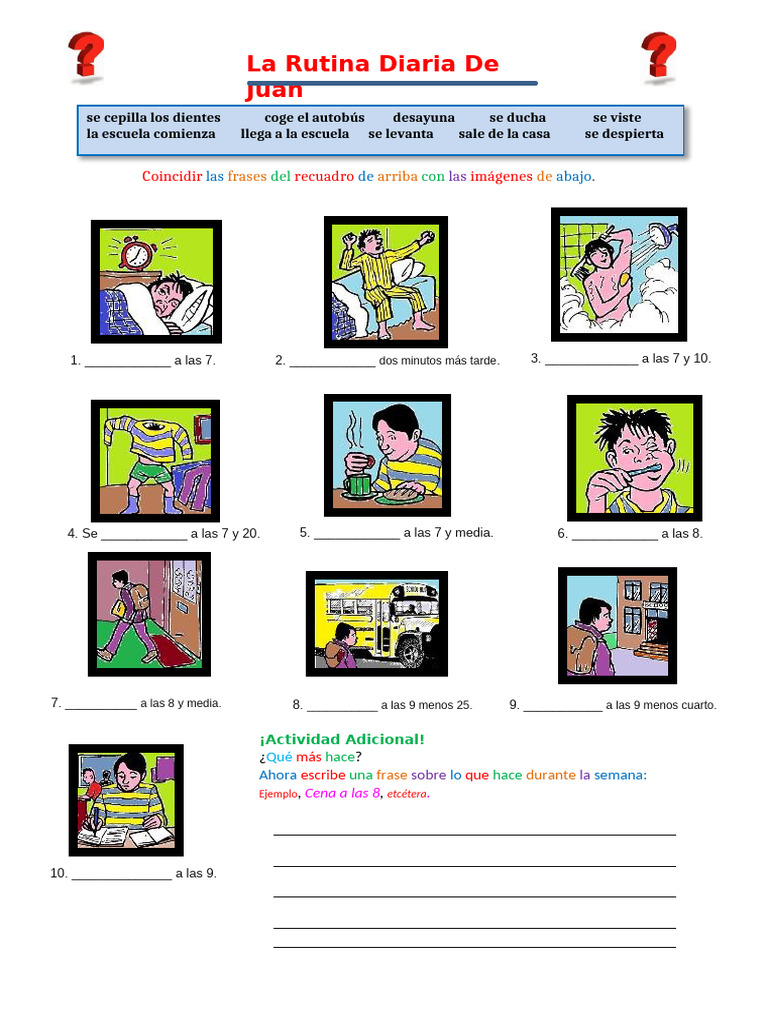 La Rutina Diaria De Juan

se cepilla los dientes coge el autobús desayuna se ducha se viste
la escuela comienza llega a la escuela se levanta sale de la casa se despierta

Coincidir las frases del recuadro de arriba con las imágenes de abajo.

1. ____________ a las 7.

2. ____________ dos minutos más tarde.

3. _____________ a las 7 y 10.

4. Se ____________ a las 7 y 20.

5. ____________ a las 7 y media.

6. ____________ a las 8.

7. __________ a las 8 y media.

8. __________ a las 9 menos 25.

9. ___________ a las 9 menos cuarto.

10. ______________ a las 9.

¡Actividad Adicional!
¿Qué más hace?
Ahora escribe una frase sobre lo que hace durante la semana:
Ejemplo, Cena a las 8, etcétera.