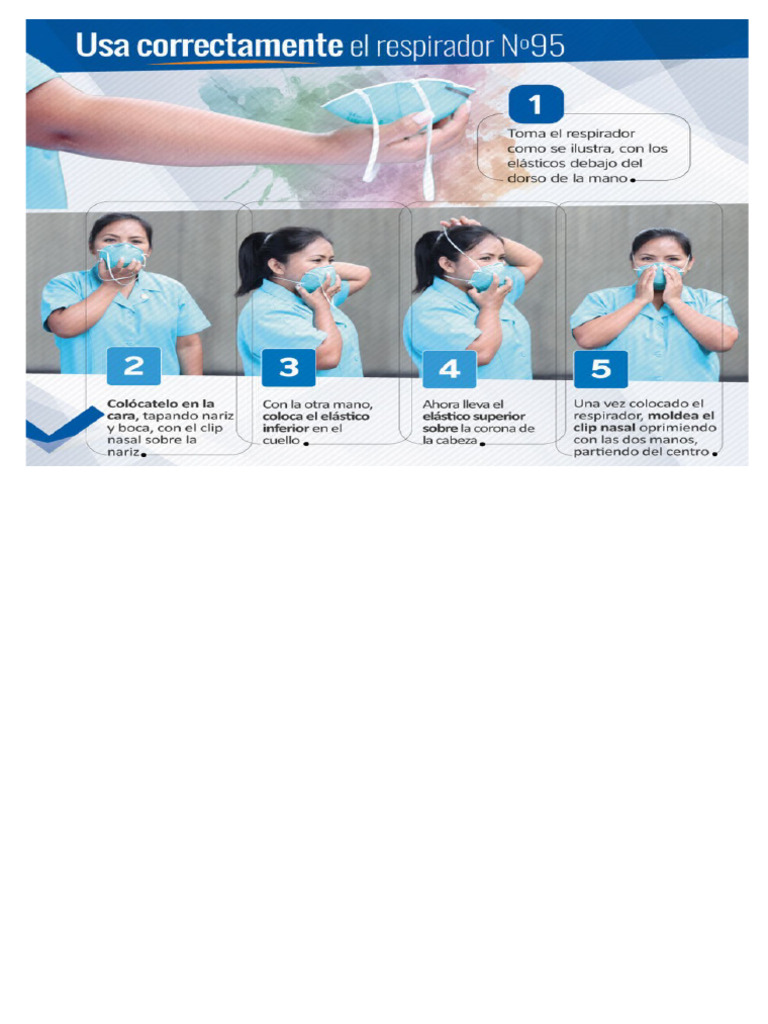 Usa correctamente el respirador Nº95

1

Toma el respirador como se ilustra, con los elásticos debajo del dorso de la mano.

2

Colócatelo en la cara, tapando nariz y boca, con el clip nasal sobre la nariz.

3

Con la otra mano, coloca el elástico inferior en el cuello.

4

Ahora lleva el elástico superior sobre la corona de la cabeza.

5

Una vez colocado el respirador, moldea el clip nasal oprimiendo con las dos manos, partiendo del centro.