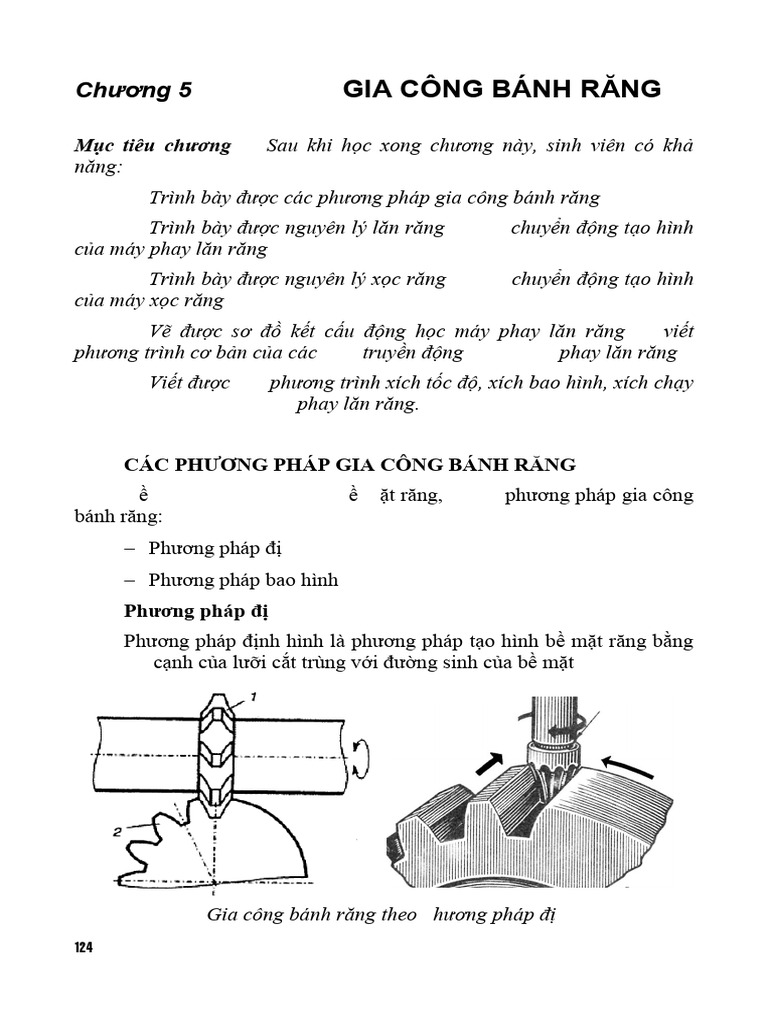 Chương 5 GIA CÔNG BÁNH RĂNG

Mục tiêu chương Sau khi học xong chương này, sinh viên có khả năng:

Trình bày được các phương pháp gia công bánh răng

Trình bày được nguyên lý lăn răng chuyển động tạo hình của máy phay lăn răng

Trình bày được nguyên lý xọc răng chuyển động tạo hình của máy xọc răng

Vẽ được sơ đồ kết cấu động học máy phay lăn răng viết phương trình cơ bản của các truyền động phay lăn răng

Viết được phương trình xích tốc độ, xích bao hình, xích chạy phay lăn răng.

CÁC PHƯƠNG PHÁP GIA CÔNG BÁNH RĂNG

ề ề ặt răng, phương pháp gia công bánh răng:

– Phương pháp đị

– Phương pháp bao hình

Phương pháp đị

Phương pháp định hình là phương pháp tạo hình bề mặt răng bằng cạnh của lưỡi cắt trùng với đường sinh của bề mặt

1

2

Gia công bánh răng theo hương pháp đị

124