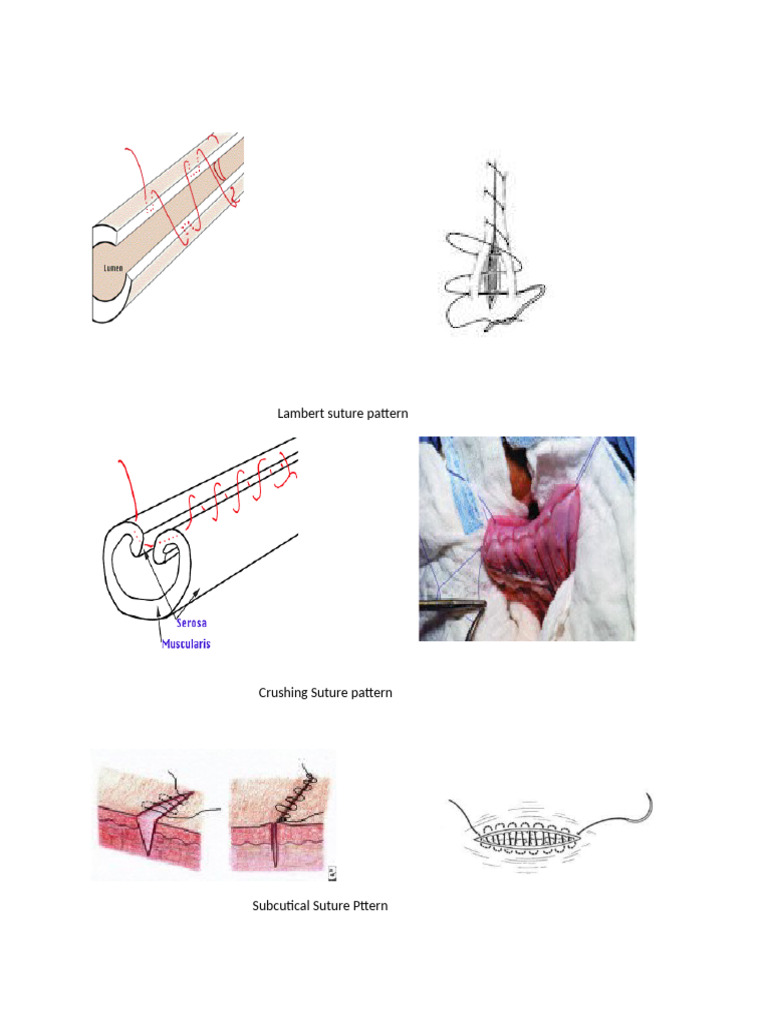 Lumen

Lambert suture pattern

Serosa

Muscularis

Crushing Suture pattern

Subcutical Suture Pttern