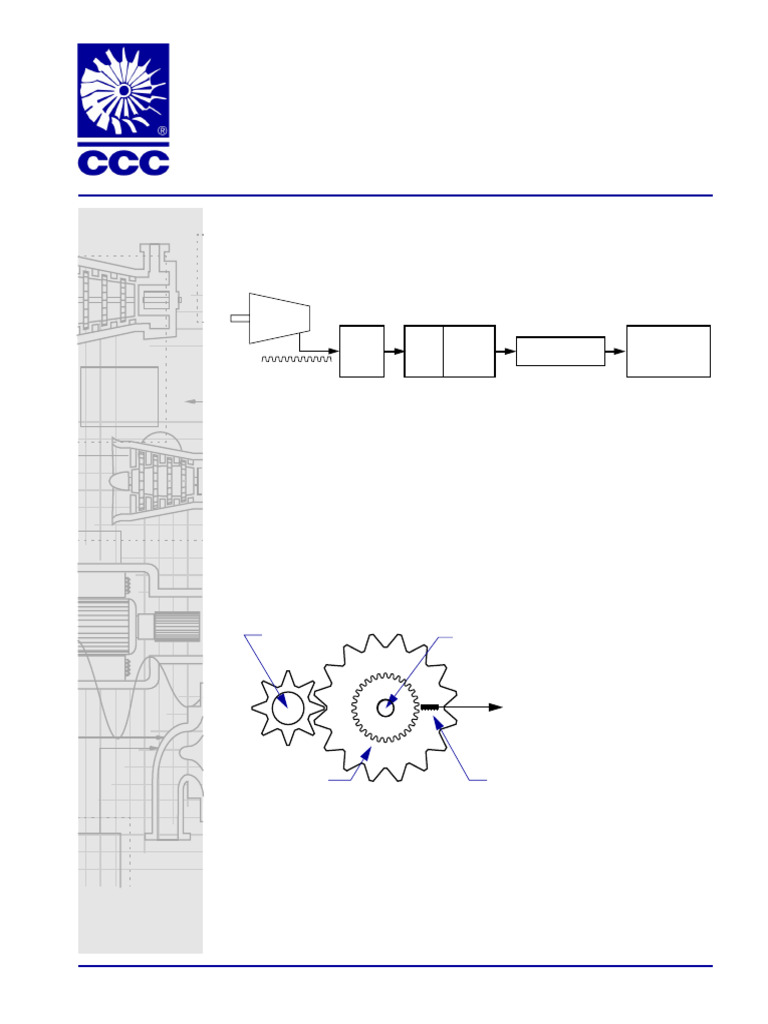 ®
CCC