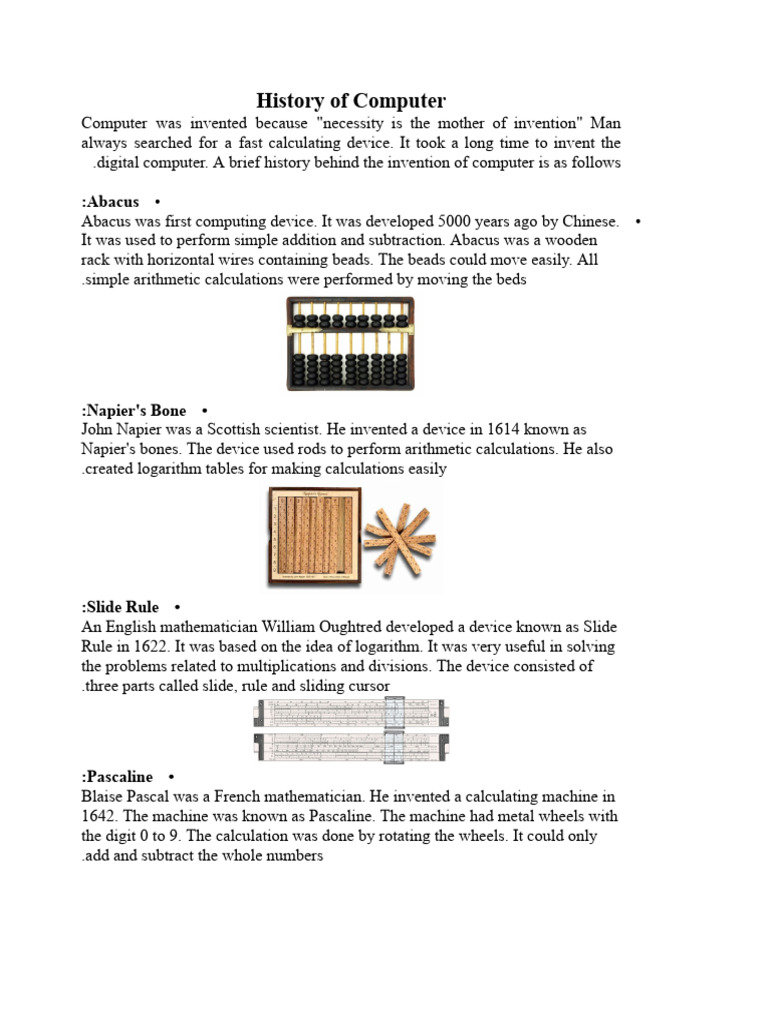 History of Computer

Computer was invented because "necessity is the mother of invention" Man always searched for a fast calculating device. It took a long time to invent the .digital computer. A brief history behind the invention of computer is as follows

:Abacus •

Abacus was first computing device. It was developed 5000 years ago by Chinese. • It was used to perform simple addition and subtraction. Abacus was a wooden rack with horizontal wires containing beads. The beads could move easily. All .simple arithmetic calculations were performed by moving the beds

:Napier's Bone •

John Napier was a Scottish scientist. He invented a device in 1614 known as Napier's bones. The device used rods to perform arithmetic calculations. He also .created logarithm tables for making calculations easily

:Slide Rule •

An English mathematician William Oughtred developed a device known as Slide Rule in 1622. It was based on the idea of logarithm. It was very useful in solving the problems related to multiplications and divisions. The device consisted of .three parts called slide, rule and sliding cursor

:Pascaline •

Blaise Pascal was a French mathematician. He invented a calculating machine in 1642. The machine was known as Pascaline. The machine had metal wheels with the digit 0 to 9. The calculation was done by rotating the wheels. It could only .add and subtract the whole numbers