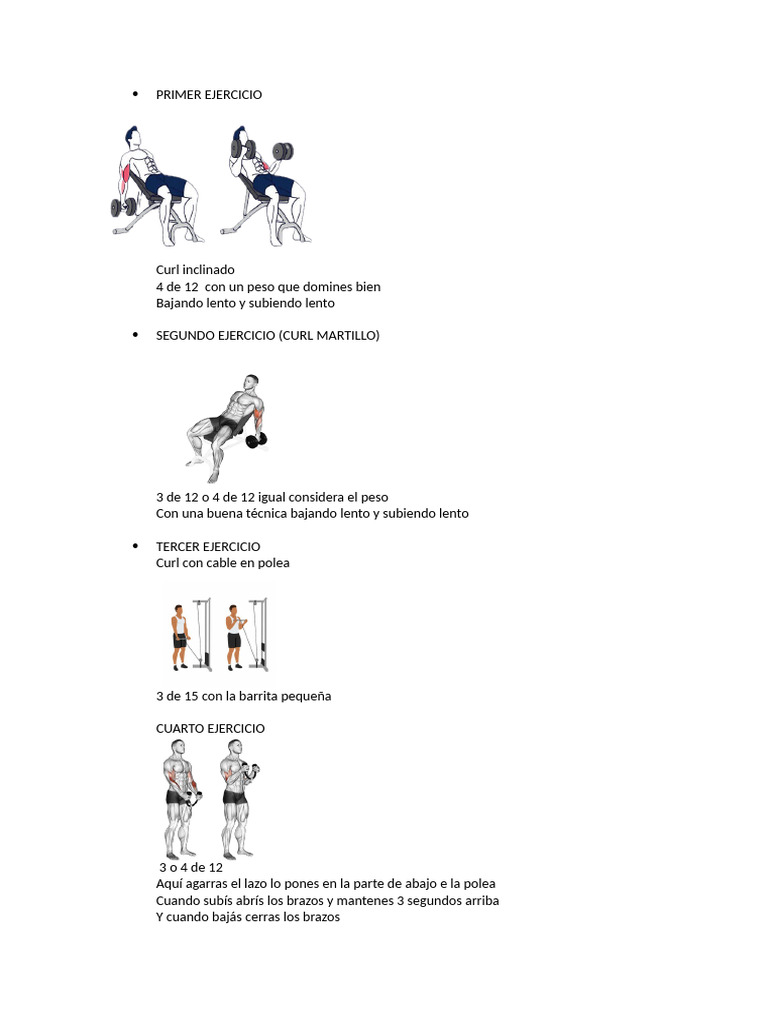 • PRIMER EJERCICIO

Curl inclinado
4 de 12 con un peso que domines bien
Bajando lento y subiendo lento

• SEGUNDO EJERCICIO (CURL MARTILLO)

3 de 12 o 4 de 12 igual considera el peso
Con una buena técnica bajando lento y subiendo lento

• TERCER EJERCICIO
Curl con cable en polea

3 de 15 con la barrita pequeña

CUARTO EJERCICIO

3 o 4 de 12
Aquí agarras el lazo lo pones en la parte de abajo e la polea
Cuando subís abrís los brazos y mantenes 3 segundos arriba
Y cuando bajás cerras los brazos